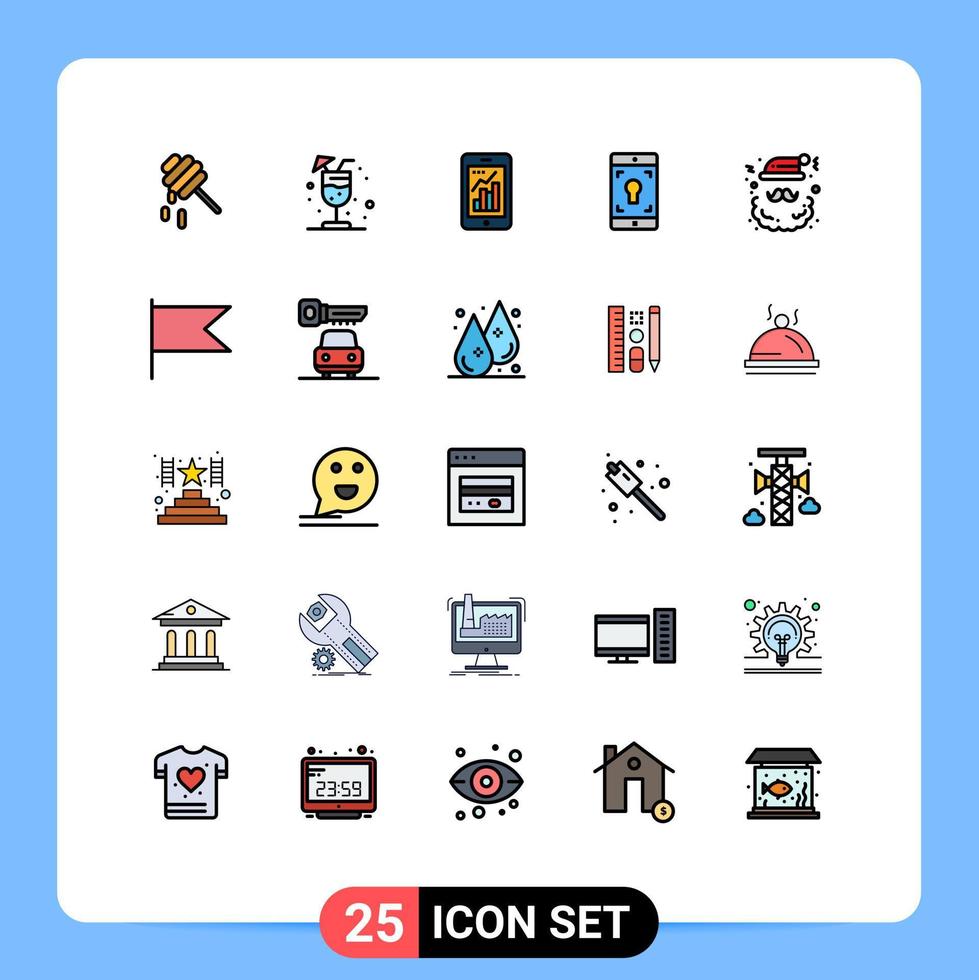 23:59

25 ICON SET