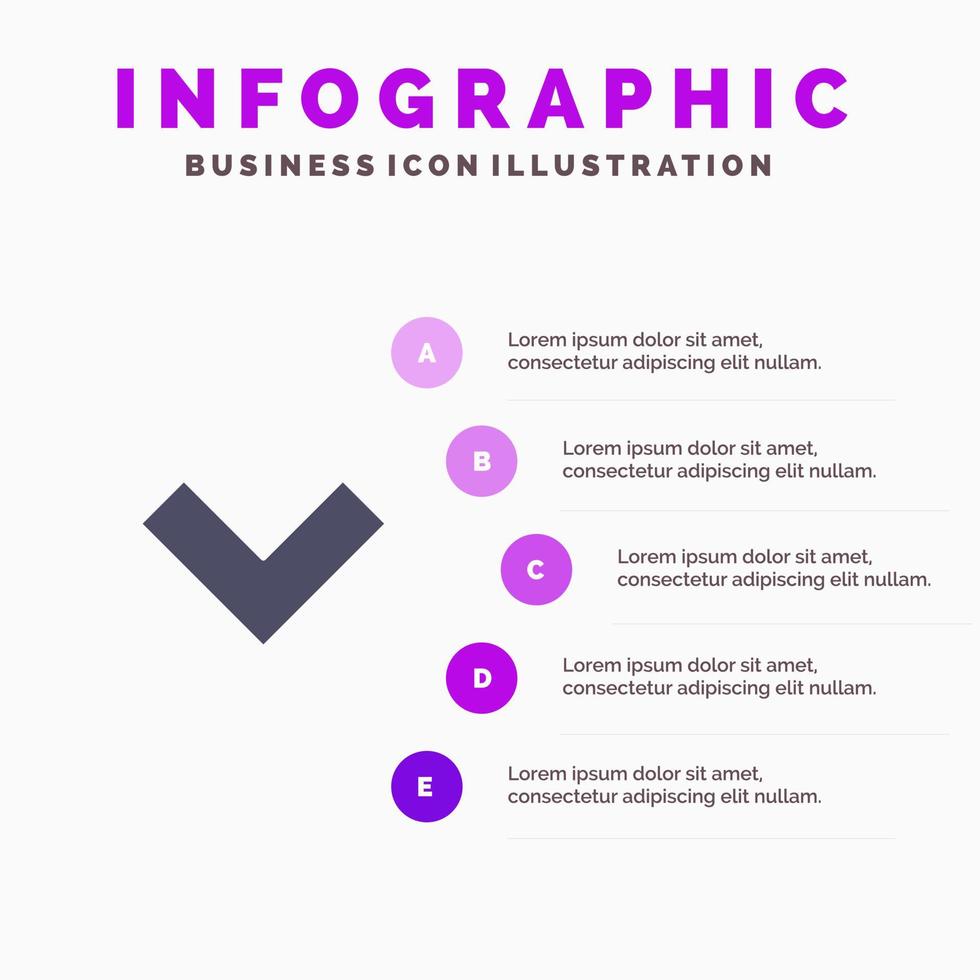 INFOGRAPHIC
BUSINESS ICON ILLUSTRATION

A
Lorem ipsum dolor sit amet, consectetur adipiscing elit nullam.

B
Lorem ipsum dolor sit amet, consectetur adipiscing elit nullam.

C
Lorem ipsum dolor sit amet, consectetur adipiscing elit nullam.

D
Lorem ipsum dolor sit amet, consectetur adipiscing elit nullam.

E
Lorem ipsum dolor sit amet, consectetur adipiscing elit nullam.