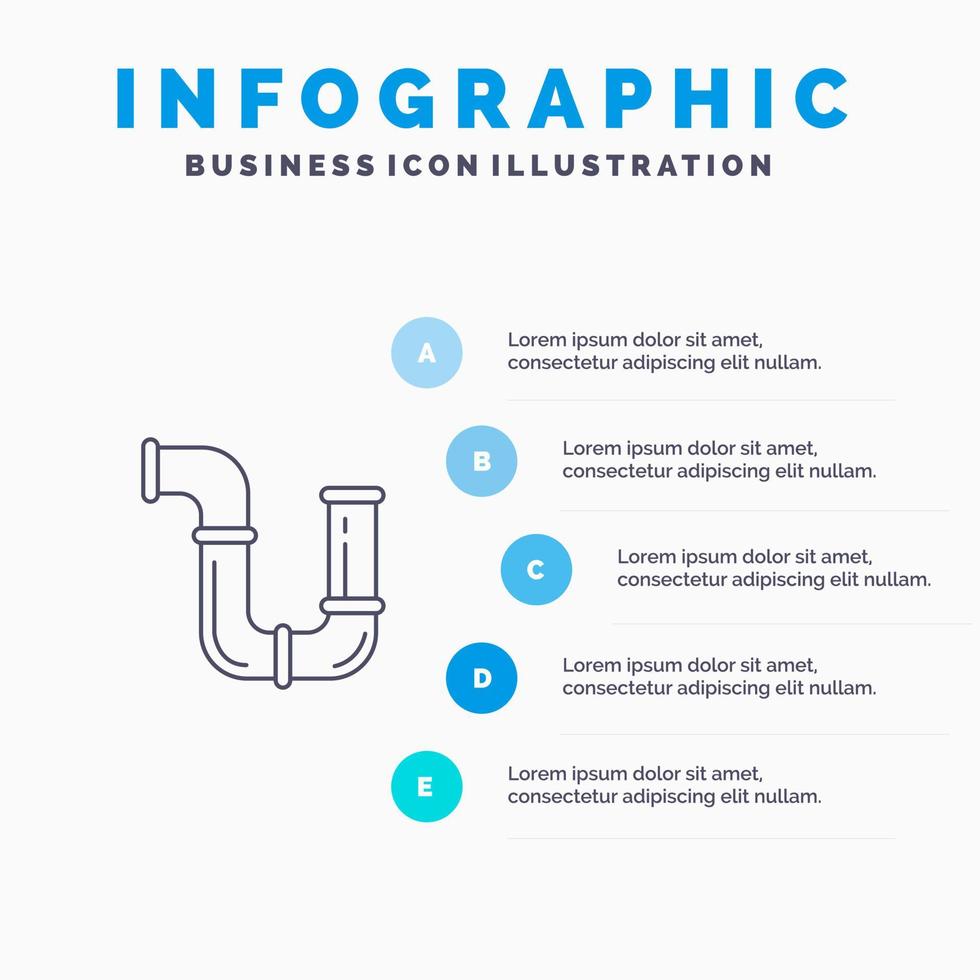 INFOGRAPHIC
BUSINESS ICON ILLUSTRATION

A
Lorem ipsum dolor sit amet, consectetur adipiscing elit nullam.

B
Lorem ipsum dolor sit amet, consectetur adipiscing elit nullam.

C
Lorem ipsum dolor sit amet, consectetur adipiscing elit nullam.

D
Lorem ipsum dolor sit amet, consectetur adipiscing elit nullam.

E
Lorem ipsum dolor sit amet, consectetur adipiscing elit nullam.