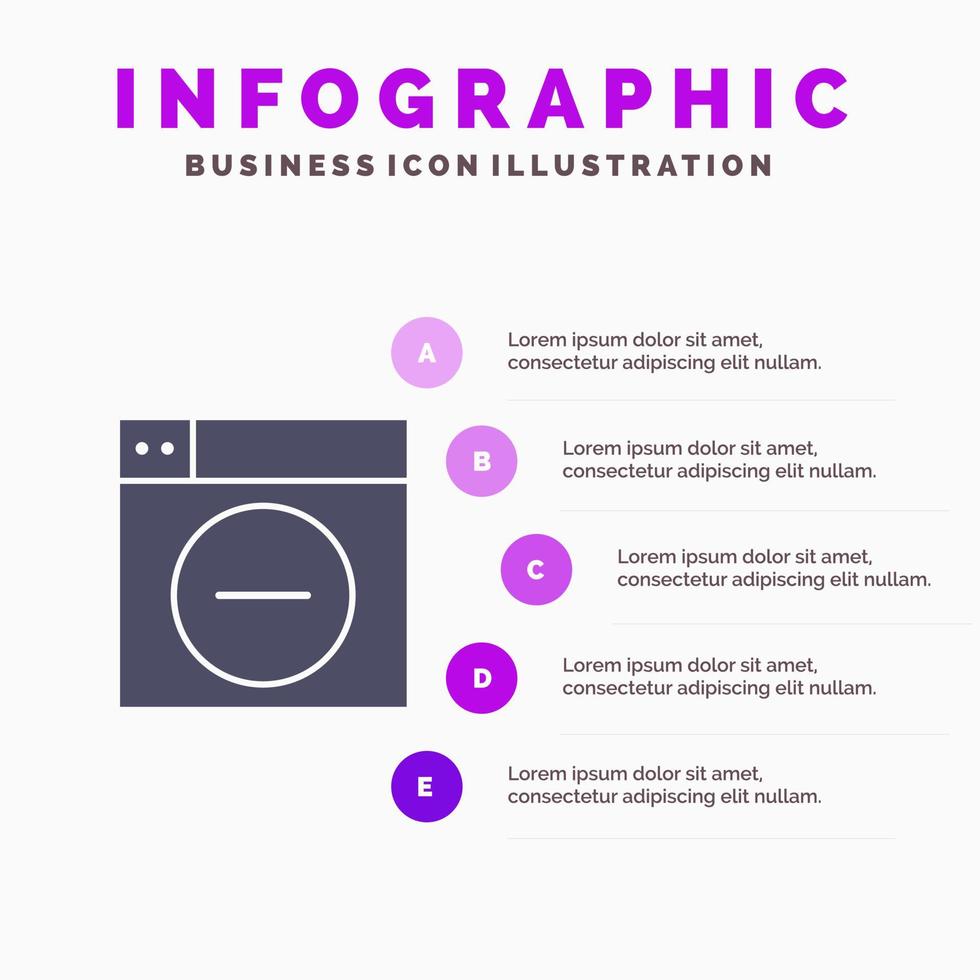 INFOGRAPHIC
BUSINESS ICON ILLUSTRATION

A
Lorem ipsum dolor sit amet, consectetur adipiscing elit nullam.

B
Lorem ipsum dolor sit amet, consectetur adipiscing elit nullam.

C
Lorem ipsum dolor sit amet, consectetur adipiscing elit nullam.

D
Lorem ipsum dolor sit amet, consectetur adipiscing elit nullam.

E
Lorem ipsum dolor sit amet, consectetur adipiscing elit nullam.