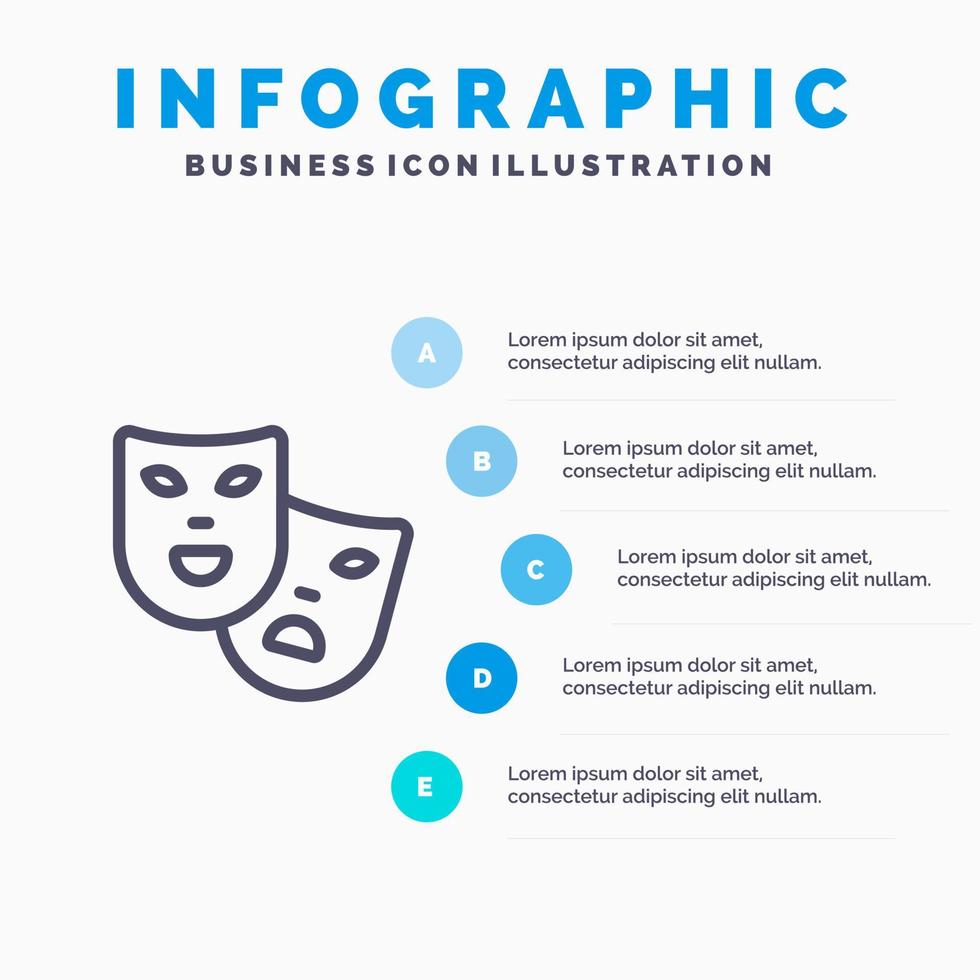 INFOGRAPHIC
BUSINESS ICON ILLUSTRATION

A
Lorem ipsum dolor sit amet, consectetur adipiscing elit nullam.

B
Lorem ipsum dolor sit amet, consectetur adipiscing elit nullam.

C
Lorem ipsum dolor sit amet, consectetur adipiscing elit nullam.

D
Lorem ipsum dolor sit amet, consectetur adipiscing elit nullam.

E
Lorem ipsum dolor sit amet, consectetur adipiscing elit nullam.