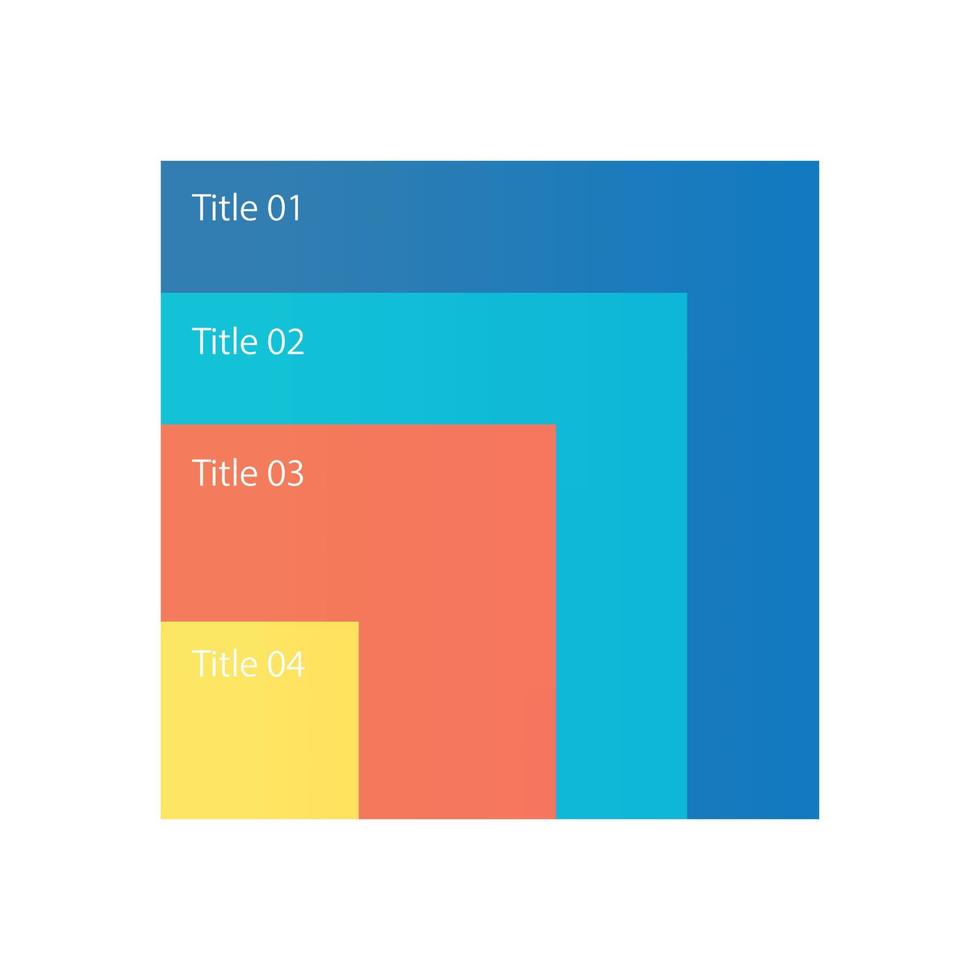 Title 01

Title 02

Title 03

Title 04