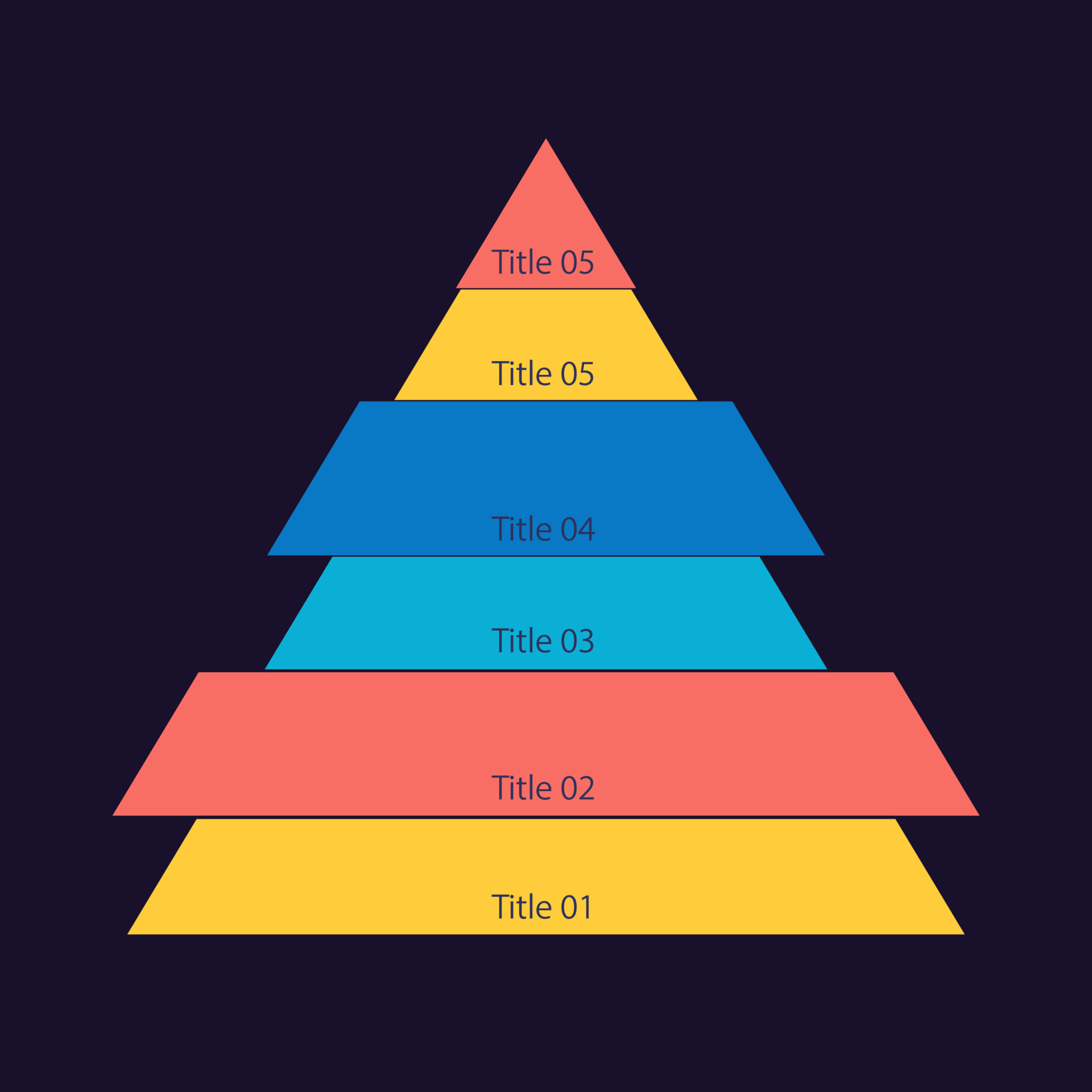 Title 05

Title 05

Title 04

Title 03

Title 02

Title 01