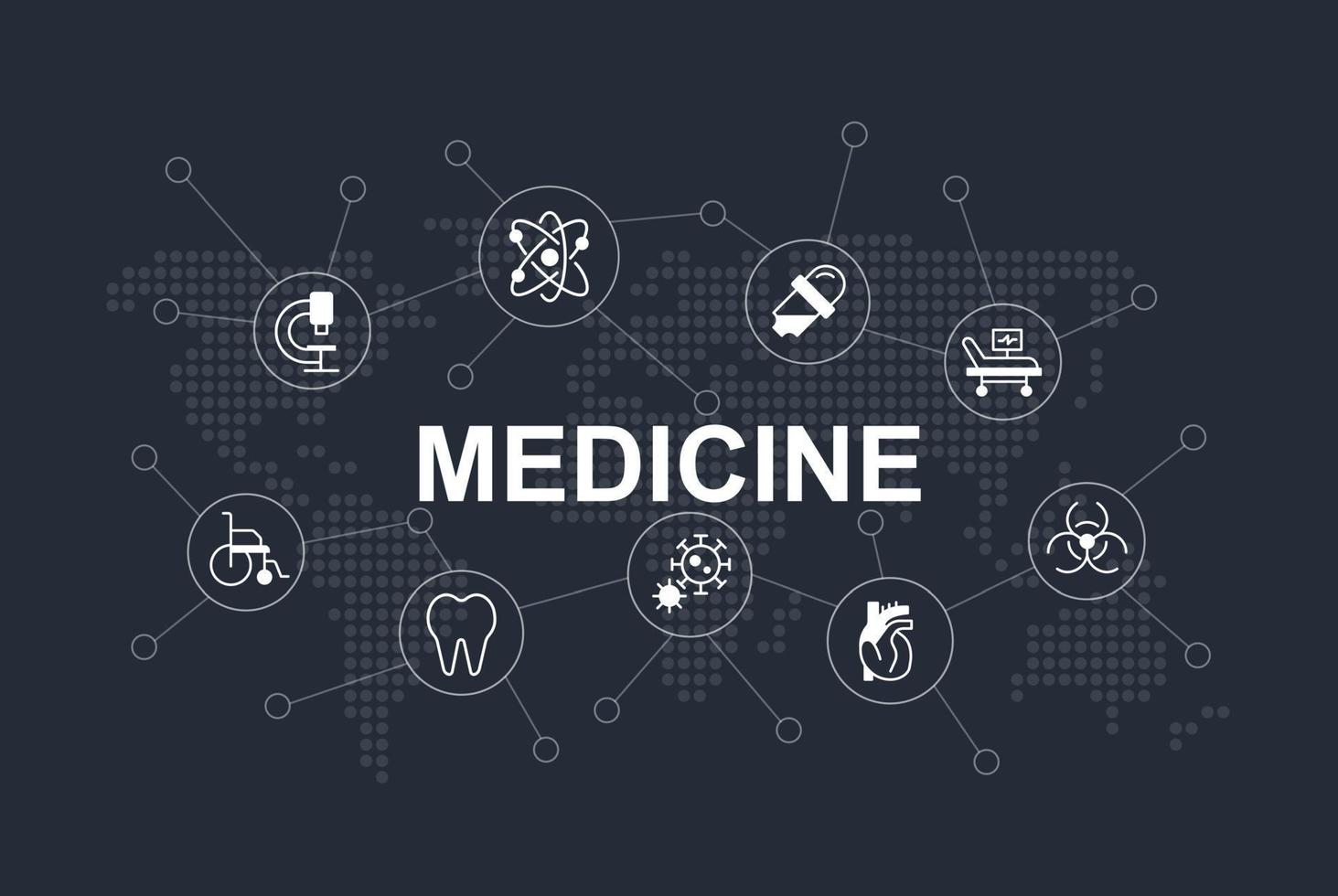 MEDICINE