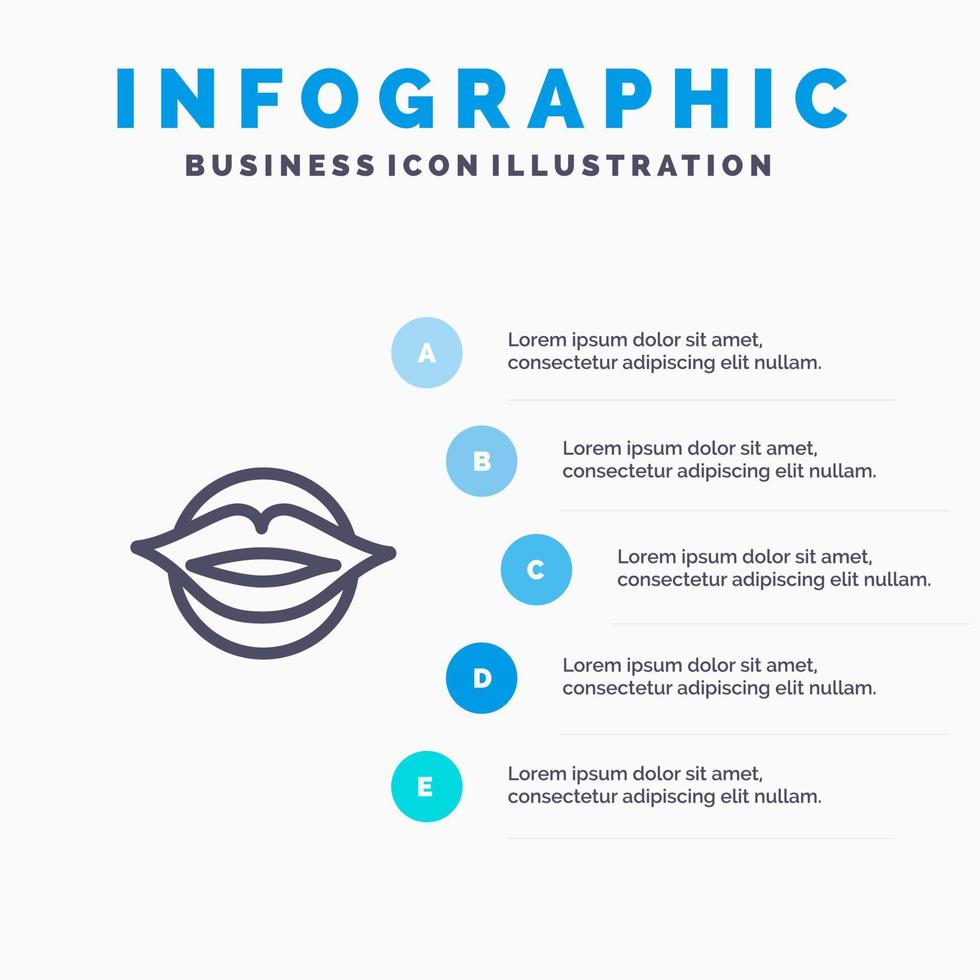 INFOGRAPHIC
BUSINESS ICON ILLUSTRATION

A
Lorem ipsum dolor sit amet, consectetur adipiscing elit nullam.

B
Lorem ipsum dolor sit amet, consectetur adipiscing elit nullam.

C
Lorem ipsum dolor sit amet, consectetur adipiscing elit nullam.

D
Lorem ipsum dolor sit amet, consectetur adipiscing elit nullam.

E
Lorem ipsum dolor sit amet, consectetur adipiscing elit nullam.