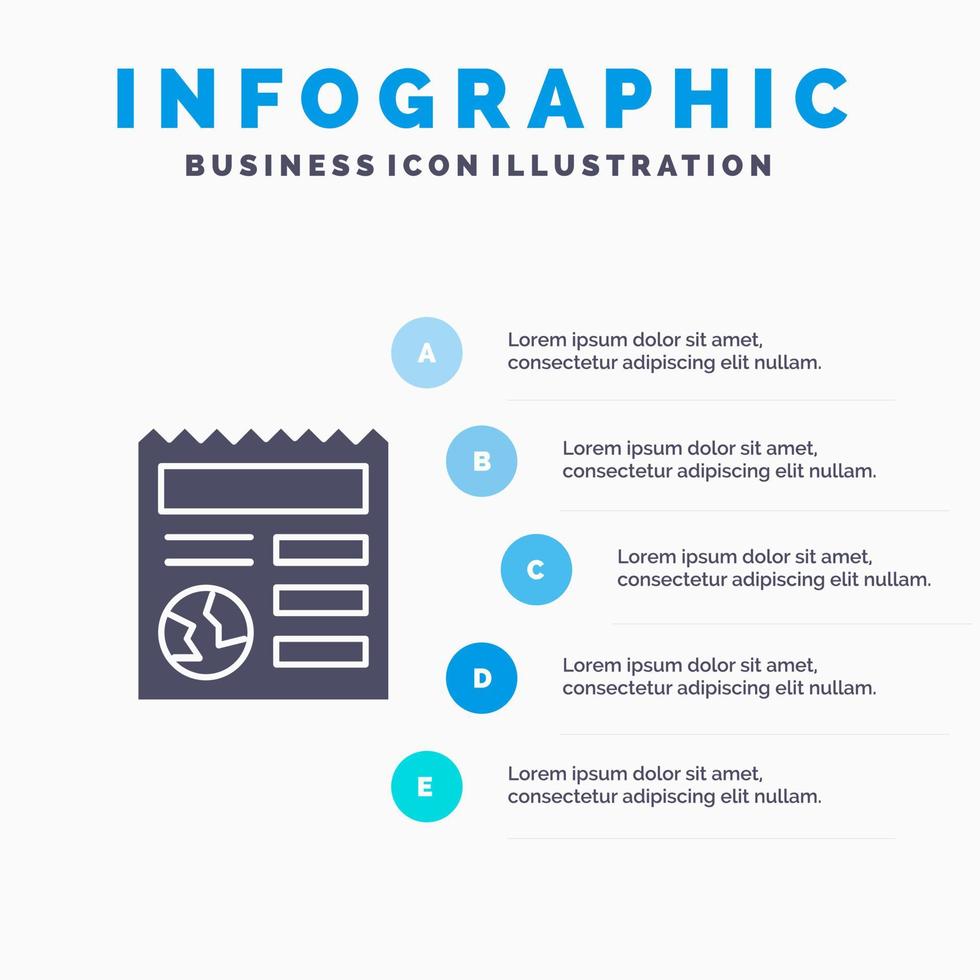 INFOGRAPHIC
BUSINESS ICON ILLUSTRATION

A
Lorem ipsum dolor sit amet, consectetur adipiscing elit nullam.

B
Lorem ipsum dolor sit amet, consectetur adipiscing elit nullam.

C
Lorem ipsum dolor sit amet, consectetur adipiscing elit nullam.

D
Lorem ipsum dolor sit amet, consectetur adipiscing elit nullam.

E
Lorem ipsum dolor sit amet, consectetur adipiscing elit nullam.