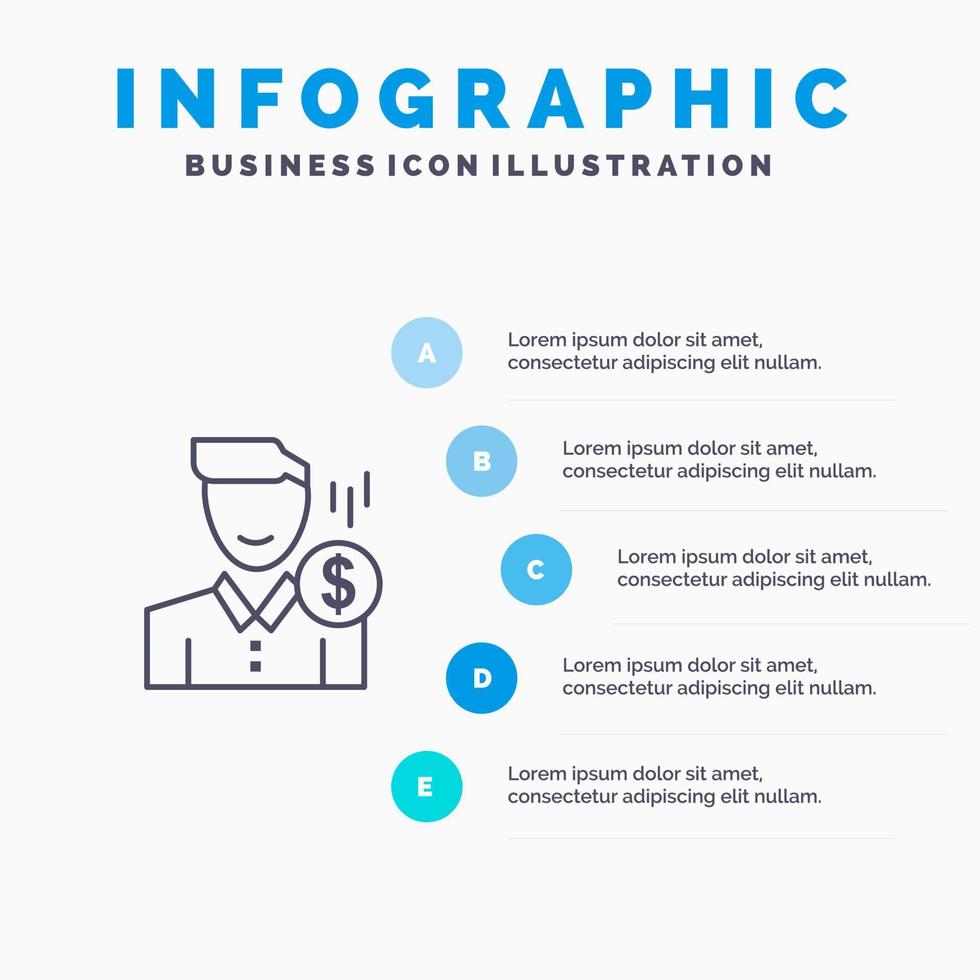 INFOGRAPHIC
BUSINESS ICON ILLUSTRATION

$

A
Lorem ipsum dolor sit amet, consectetur adipiscing elit nullam.

B
Lorem ipsum dolor sit amet, consectetur adipiscing elit nullam.

C
Lorem ipsum dolor sit amet, consectetur adipiscing elit nullam.

D
Lorem ipsum dolor sit amet, consectetur adipiscing elit nullam.

E
Lorem ipsum dolor sit amet, consectetur adipiscing elit nullam.