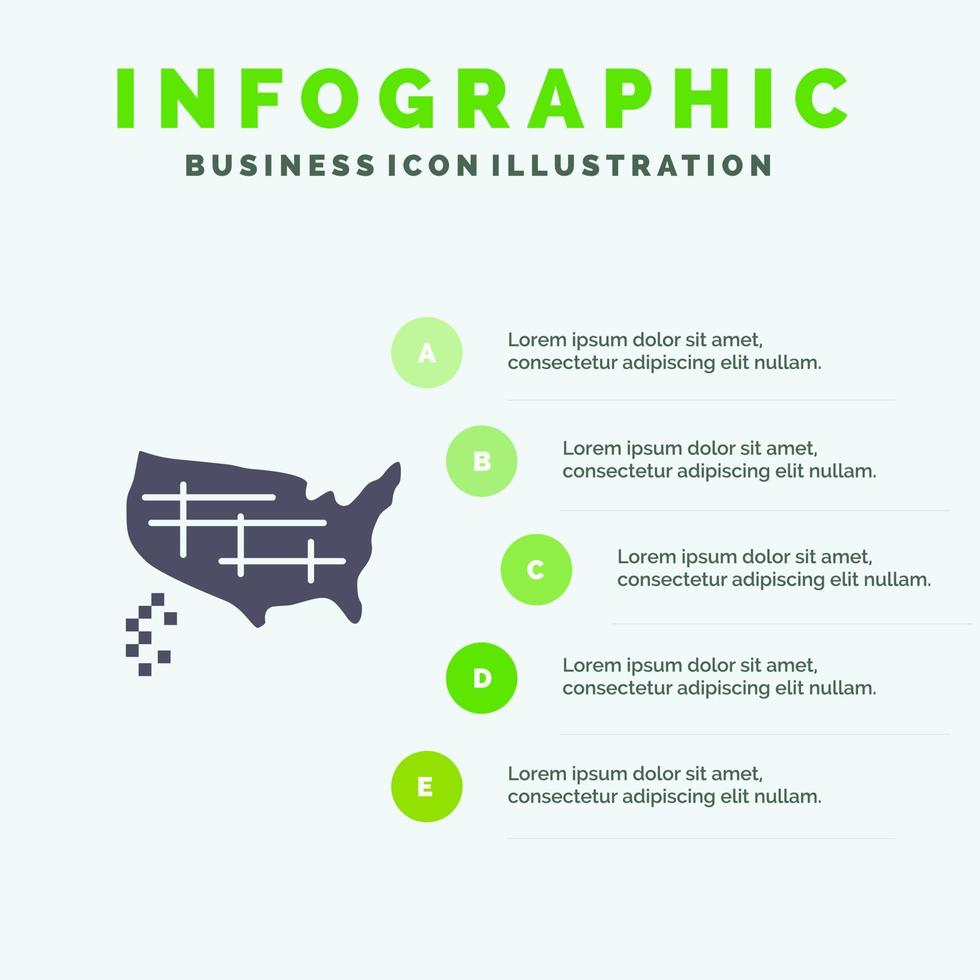 INFOGRAPHIC
BUSINESS ICON ILLUSTRATION

A
Lorem ipsum dolor sit amet, consectetur adipiscing elit nullam.

B
Lorem ipsum dolor sit amet, consectetur adipiscing elit nullam.

C
Lorem ipsum dolor sit amet, consectetur adipiscing elit nullam.

D
Lorem ipsum dolor sit amet, consectetur adipiscing elit nullam.

E
Lorem ipsum dolor sit amet, consectetur adipiscing elit nullam.