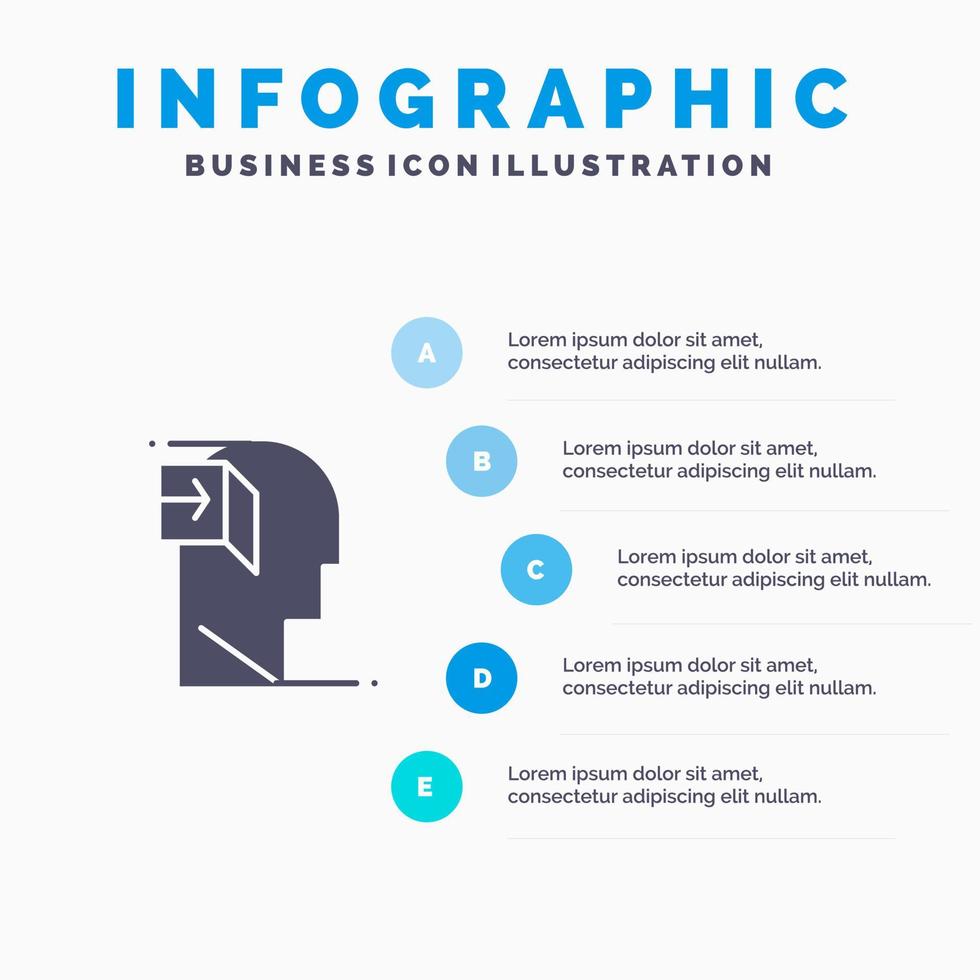 INFOGRAPHIC
BUSINESS ICON ILLUSTRATION

A
Lorem ipsum dolor sit amet, consectetur adipiscing elit nullam.

B
Lorem ipsum dolor sit amet, consectetur adipiscing elit nullam.

C
Lorem ipsum dolor sit amet, consectetur adipiscing elit nullam.

D
Lorem ipsum dolor sit amet, consectetur adipiscing elit nullam.

E
Lorem ipsum dolor sit amet, consectetur adipiscing elit nullam.