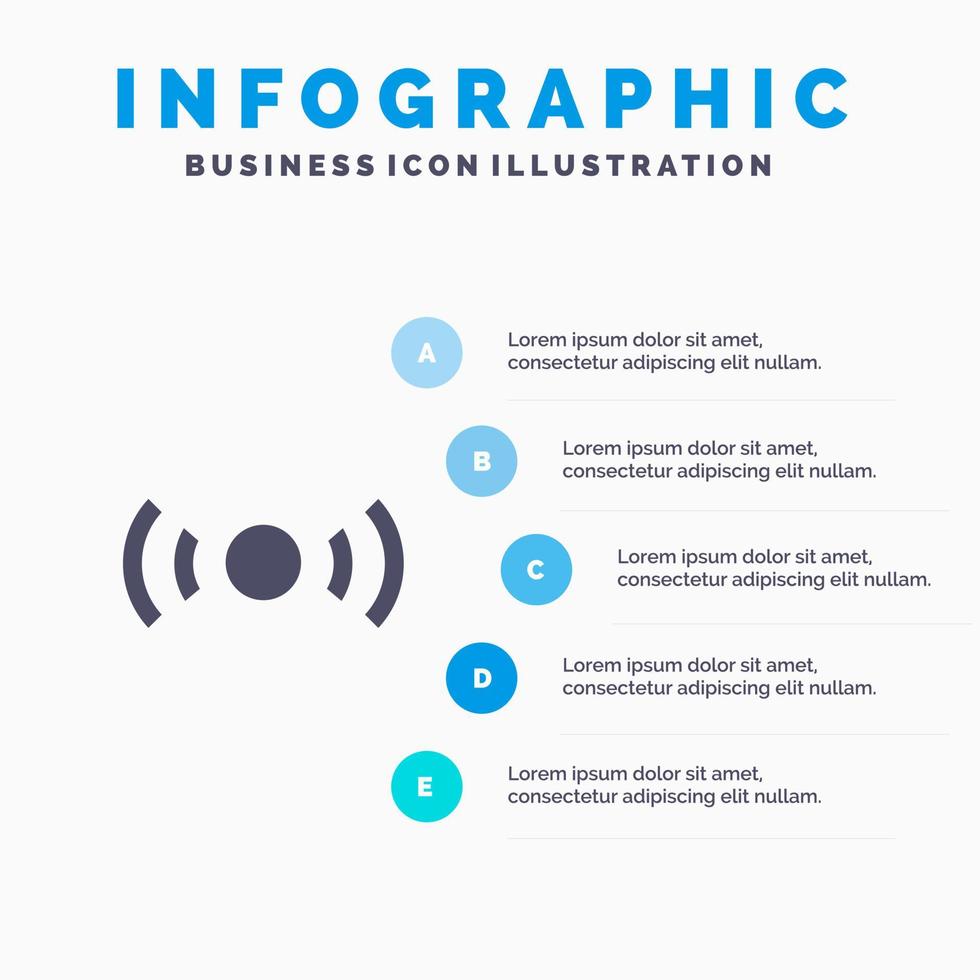 INFOGRAPHIC

BUSINESS ICON ILLUSTRATION

A

Lorem ipsum dolor sit amet, consectetur adipiscing elit nullam.

B

Lorem ipsum dolor sit amet, consectetur adipiscing elit nullam.

C

Lorem ipsum dolor sit amet, consectetur adipiscing elit nullam.

D

Lorem ipsum dolor sit amet, consectetur adipiscing elit nullam.

E

Lorem ipsum dolor sit amet, consectetur adipiscing elit nullam.