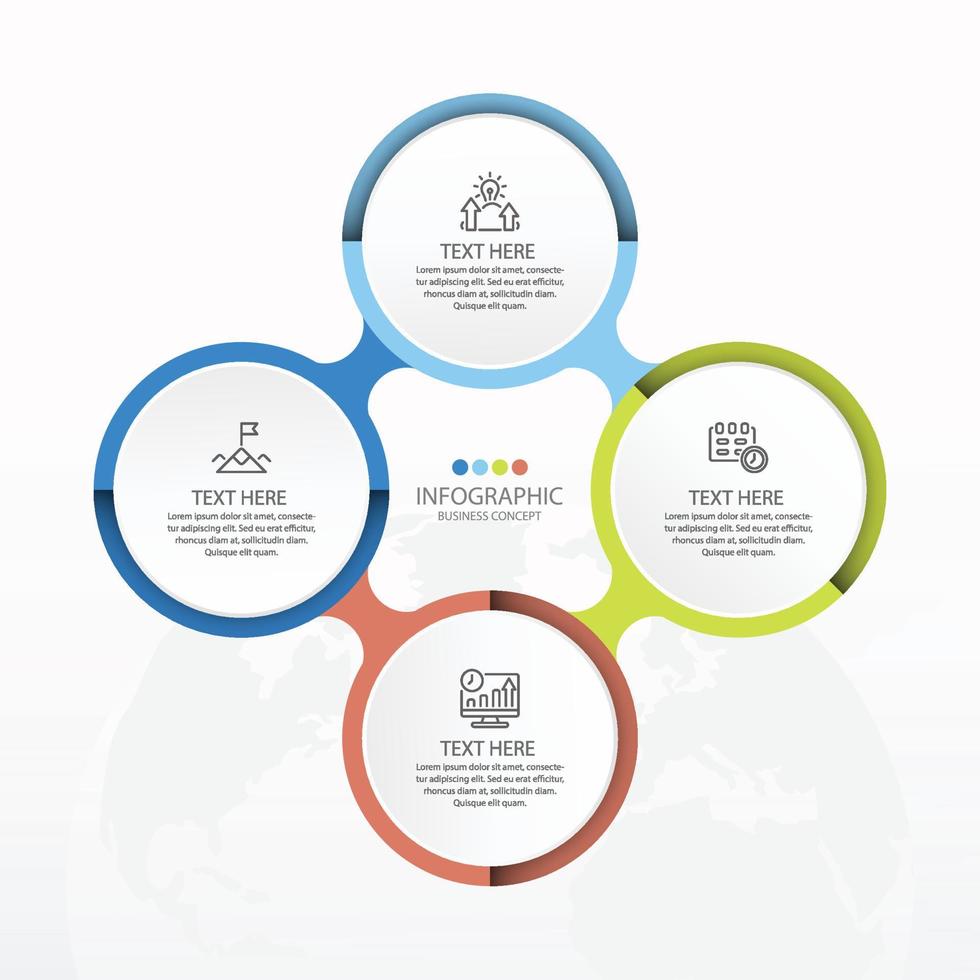 TEXT HERE
Lorem ipsum dolor sit amet, consectetur adipiscing elit. Sed eu erat efficitur, rhoncus diam at, sollicitudin diam. Quisque elit quam.

TEXT HERE
Lorem ipsum dolor sit amet, consectetur adipiscing elit. Sed eu erat efficitur, rhoncus diam at, sollicitudin diam. Quisque elit quam.

INFOGRAPHIC
BUSINESS CONCEPT

TEXT HERE
Lorem ipsum dolor sit amet, consectetur adipiscing elit. Sed eu erat efficitur, rhoncus diam at, sollicitudin diam. Quisque elit quam.

TEXT HERE
Lorem ipsum dolor sit amet, consectetur adipiscing elit. Sed eu erat efficitur, rhoncus diam at, sollicitudin diam. Quisque elit quam.