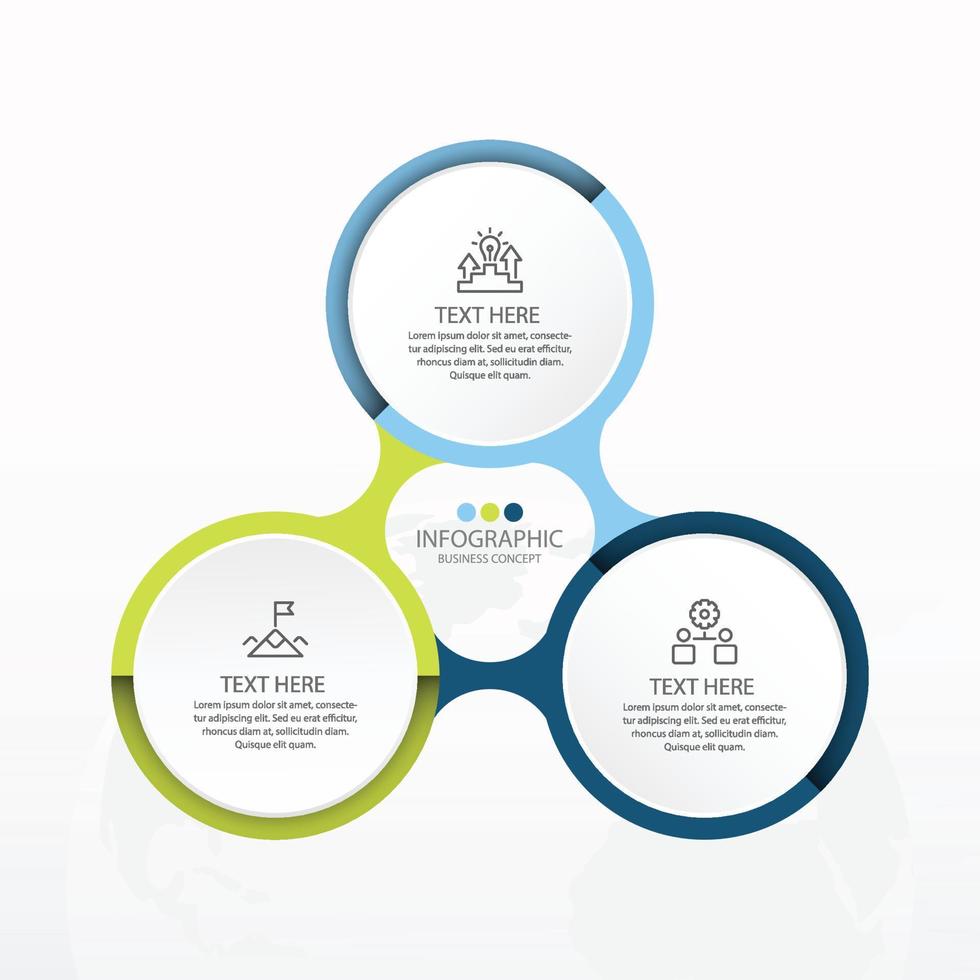 TEXT HERE
Lorem ipsum dolor sit amet, consectetur adipiscing elit. Sed eu erat efficitur, rhoncus diam at, sollicitudin diam. Quisque elit quam.

INFOGRAPHIC
BUSINESS CONCEPT

TEXT HERE
Lorem ipsum dolor sit amet, consectetur adipiscing elit. Sed eu erat efficitur, rhoncus diam at, sollicitudin diam. Quisque elit quam.

TEXT HERE
Lorem ipsum dolor sit amet, consectetur adipiscing elit. Sed eu erat efficitur, rhoncus diam at, sollicitudin diam. Quisque elit quam.