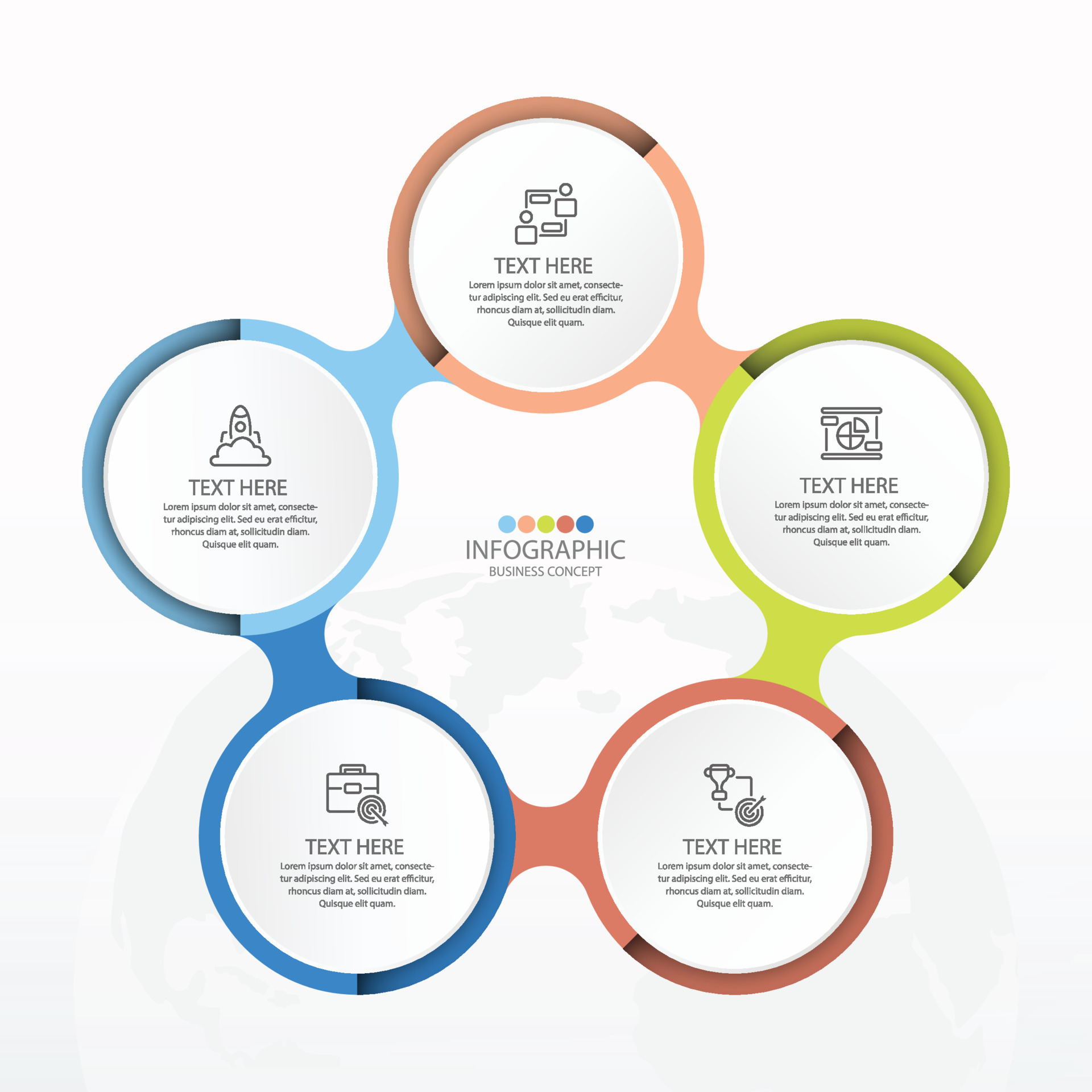 TEXT HERE
Lorem ipsum dolor sit amet, consectetur adipiscing elit. Sed eu erat efficitur, rhoncus diam at, sollicitudin diam. Quisque elit quam.

TEXT HERE
Lorem ipsum dolor sit amet, consectetur adipiscing elit. Sed eu erat efficitur, rhoncus diam at, sollicitudin diam. Quisque elit quam.

INFOGRAPHIC
BUSINESS CONCEPT

TEXT HERE
Lorem ipsum dolor sit amet, consectetur adipiscing elit. Sed eu erat efficitur, rhoncus diam at, sollicitudin diam. Quisque elit quam.

TEXT HERE
Lorem ipsum dolor sit amet, consectetur adipiscing elit. Sed eu erat efficitur, rhoncus diam at, sollicitudin diam. Quisque elit quam.

TEXT HERE
Lorem ipsum dolor sit amet, consectetur adipiscing elit. Sed eu erat efficitur, rhoncus diam at, sollicitudin diam. Quisque elit quam.