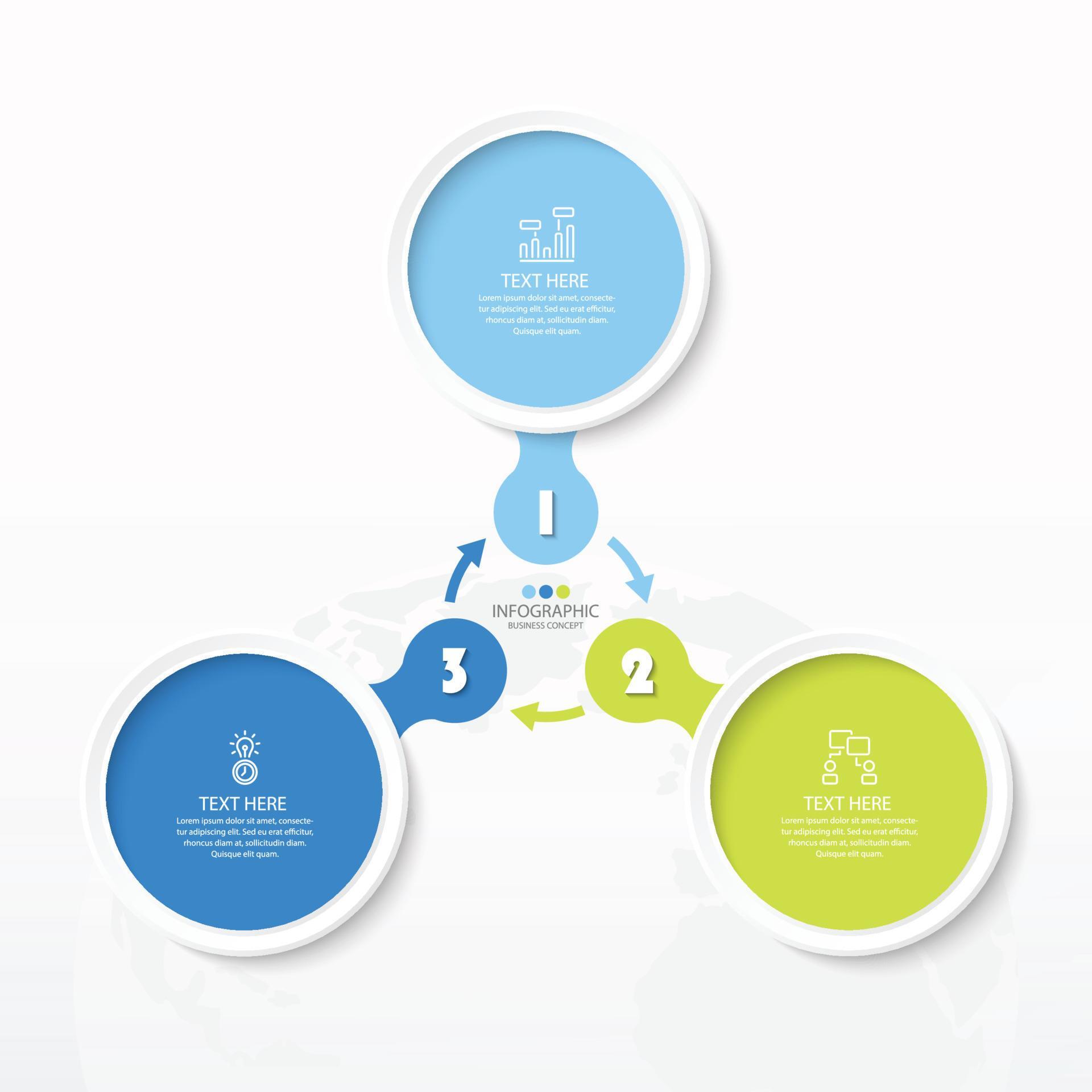 TEXT HERE

Lorem ipsum dolor sit amet, consectetur adipiscing elit. Sed eu erat efficitur, rhoncus diam at, sollicitudin diam. Quisque elit quam.

1

INFOGRAPHIC
BUSINESS CONCEPT

3

2

TEXT HERE

Lorem ipsum dolor sit amet, consectetur adipiscing elit. Sed eu erat efficitur, rhoncus diam at, sollicitudin diam. Quisque elit quam.

TEXT HERE

Lorem ipsum dolor sit amet, consectetur adipiscing elit. Sed eu erat efficitur, rhoncus diam at, sollicitudin diam. Quisque elit quam.