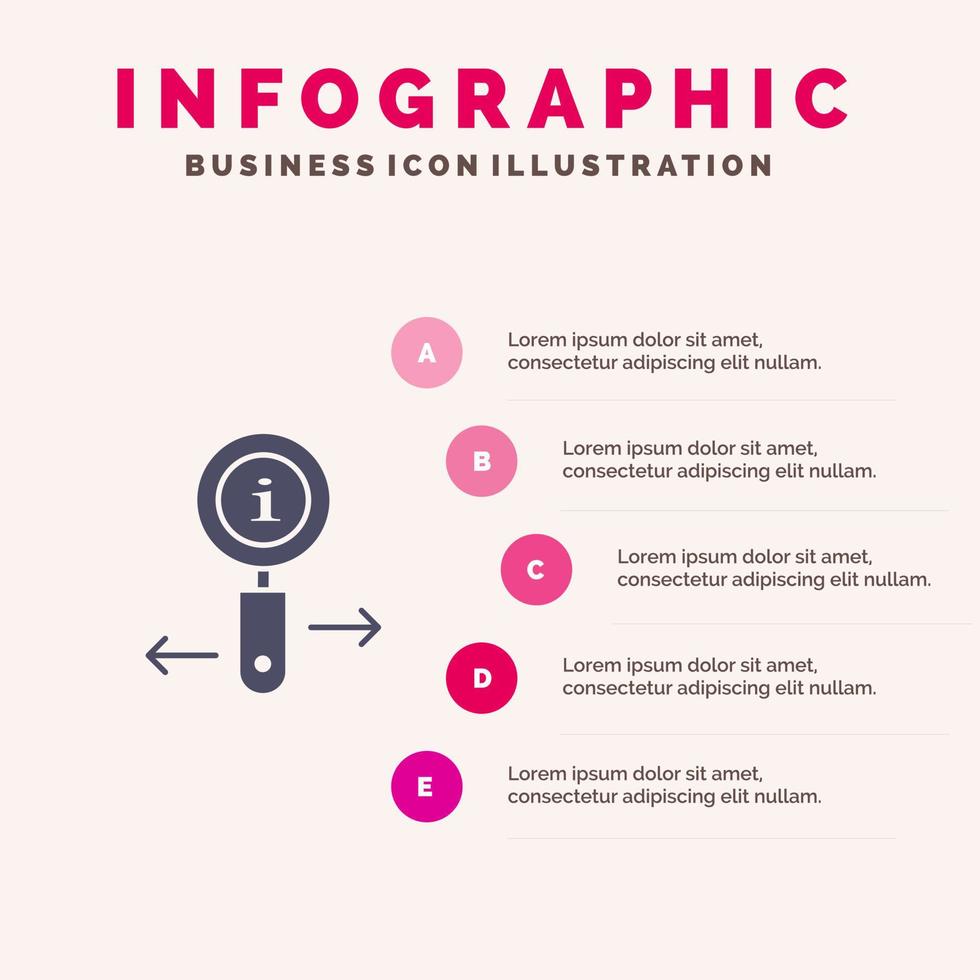 INFOGRAPHIC
BUSINESS ICON ILLUSTRATION

i

A
Lorem ipsum dolor sit amet, consectetur adipiscing elit nullam.

B
Lorem ipsum dolor sit amet, consectetur adipiscing elit nullam.

C
Lorem ipsum dolor sit amet, consectetur adipiscing elit nullam.

D
Lorem ipsum dolor sit amet, consectetur adipiscing elit nullam.

E
Lorem ipsum dolor sit amet, consectetur adipiscing elit nullam.