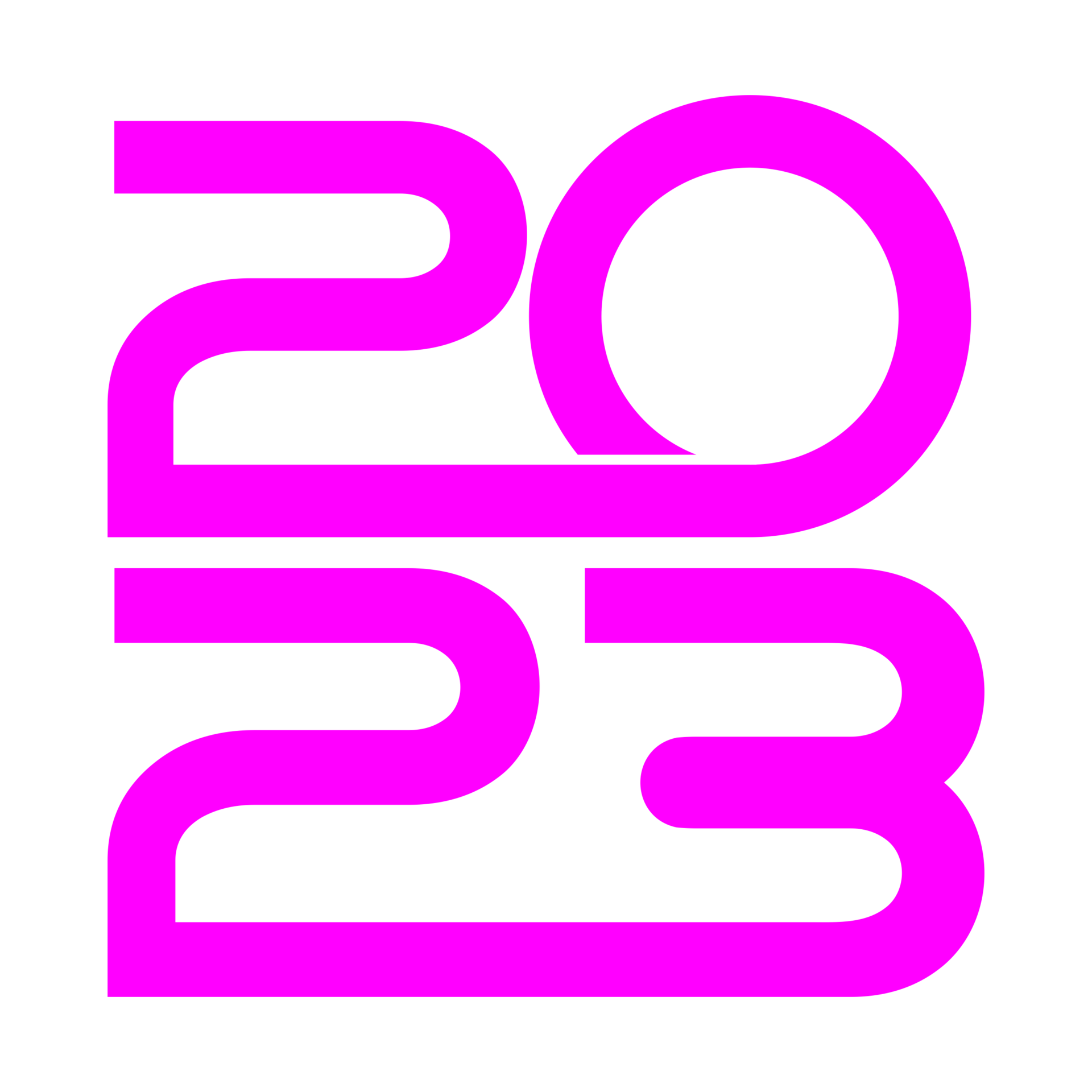 20
23