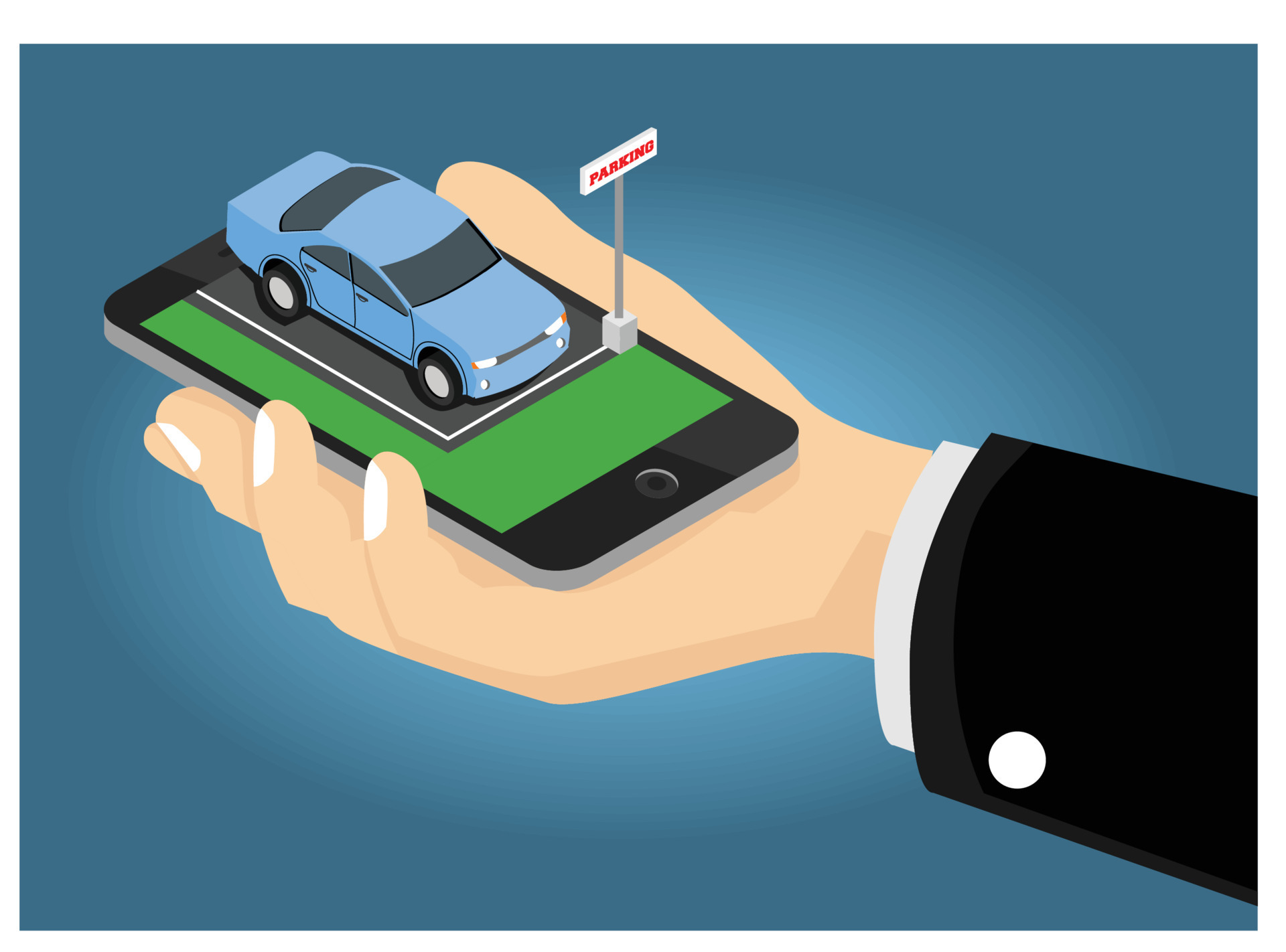 PARKING