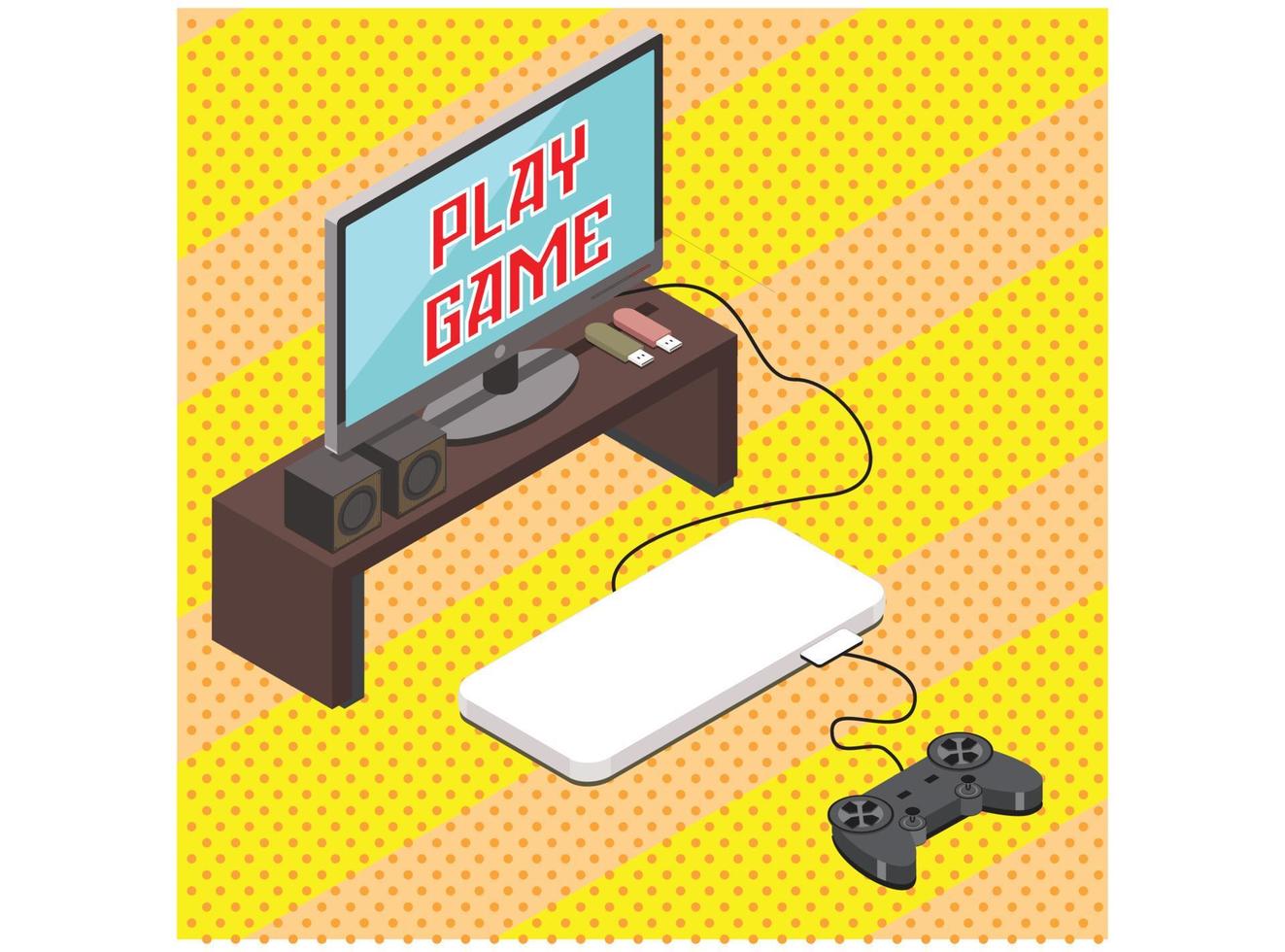 PLAY
GAME