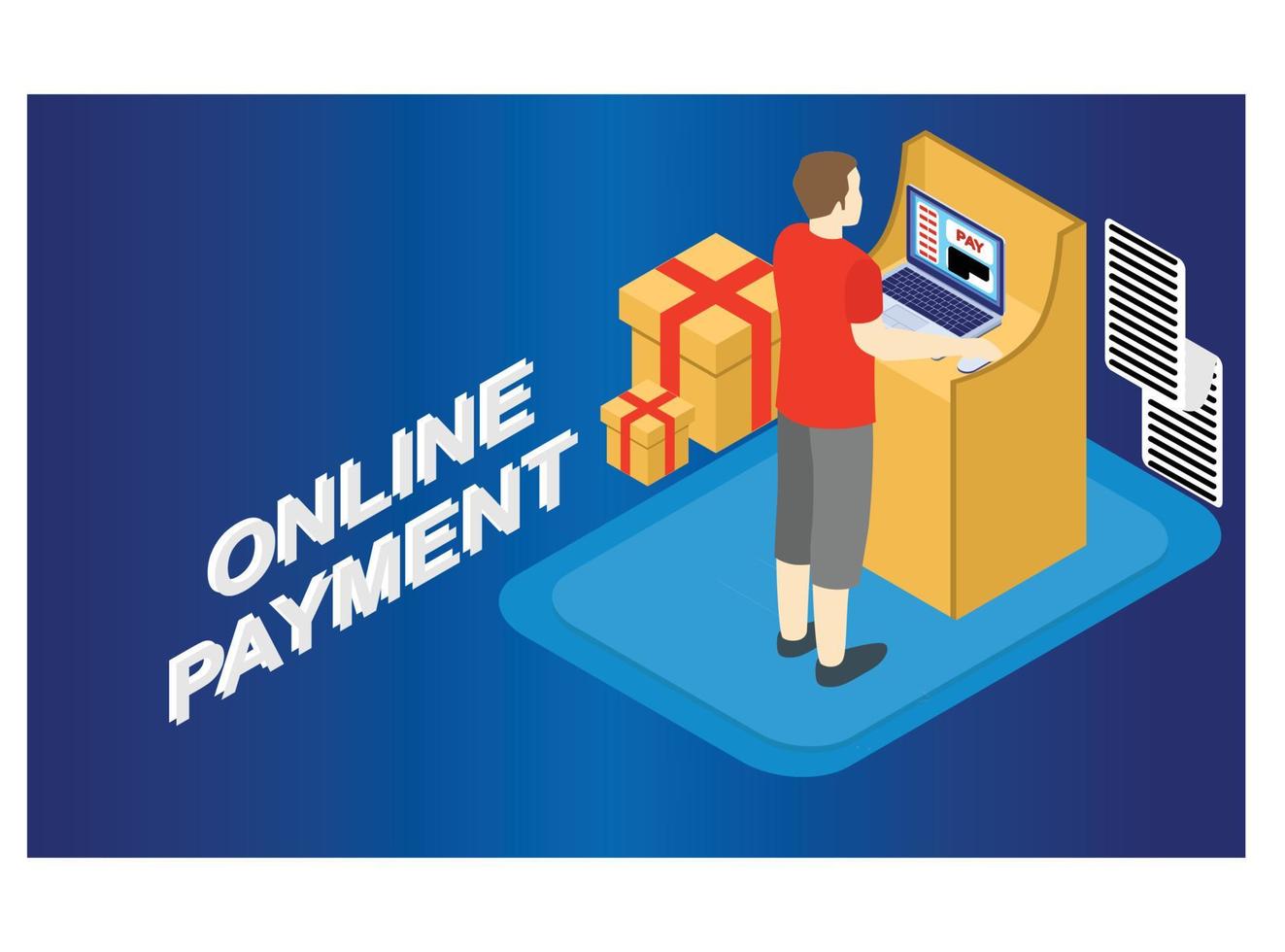 ONLINE PAYMENT

PAY