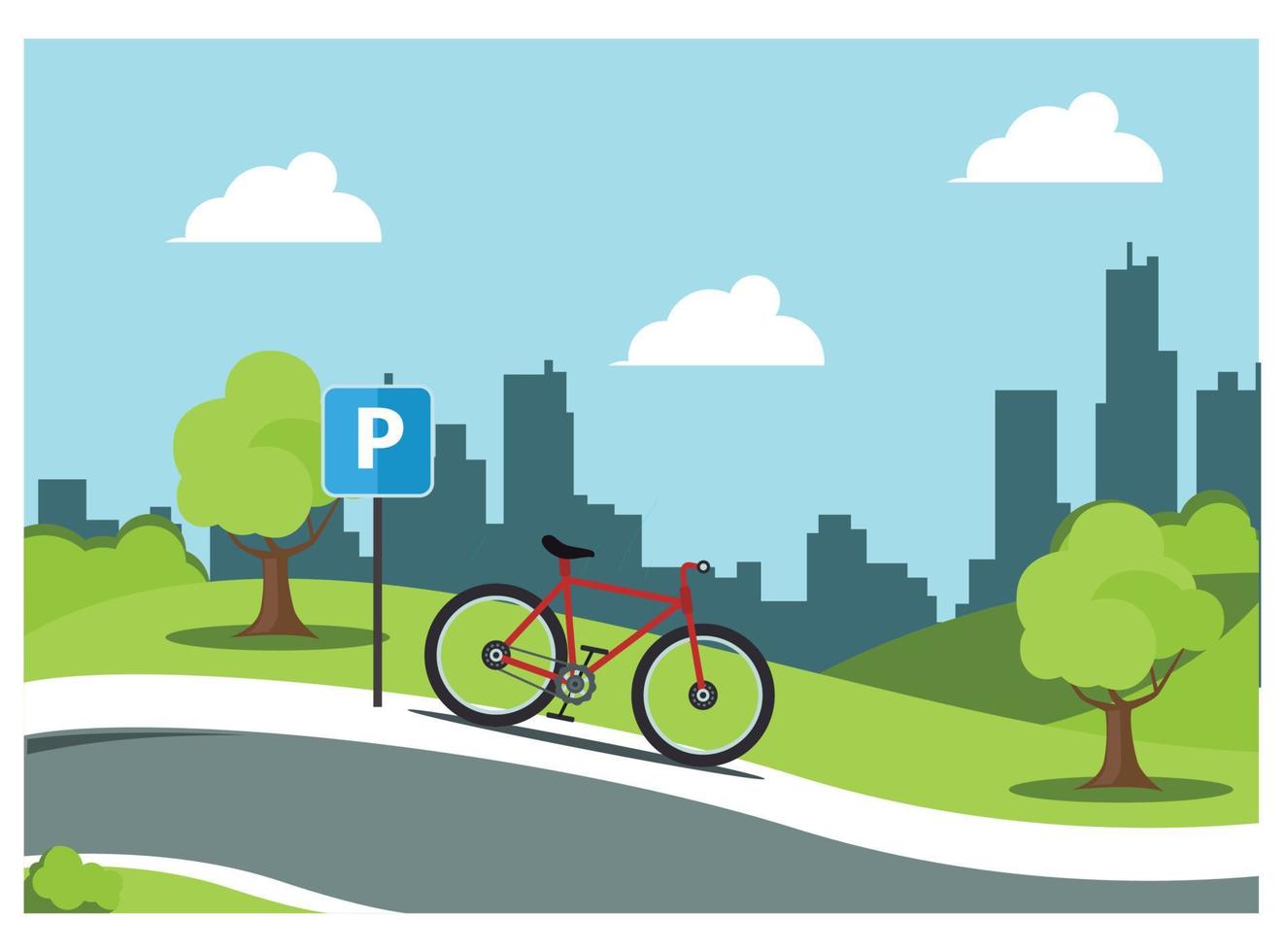 P