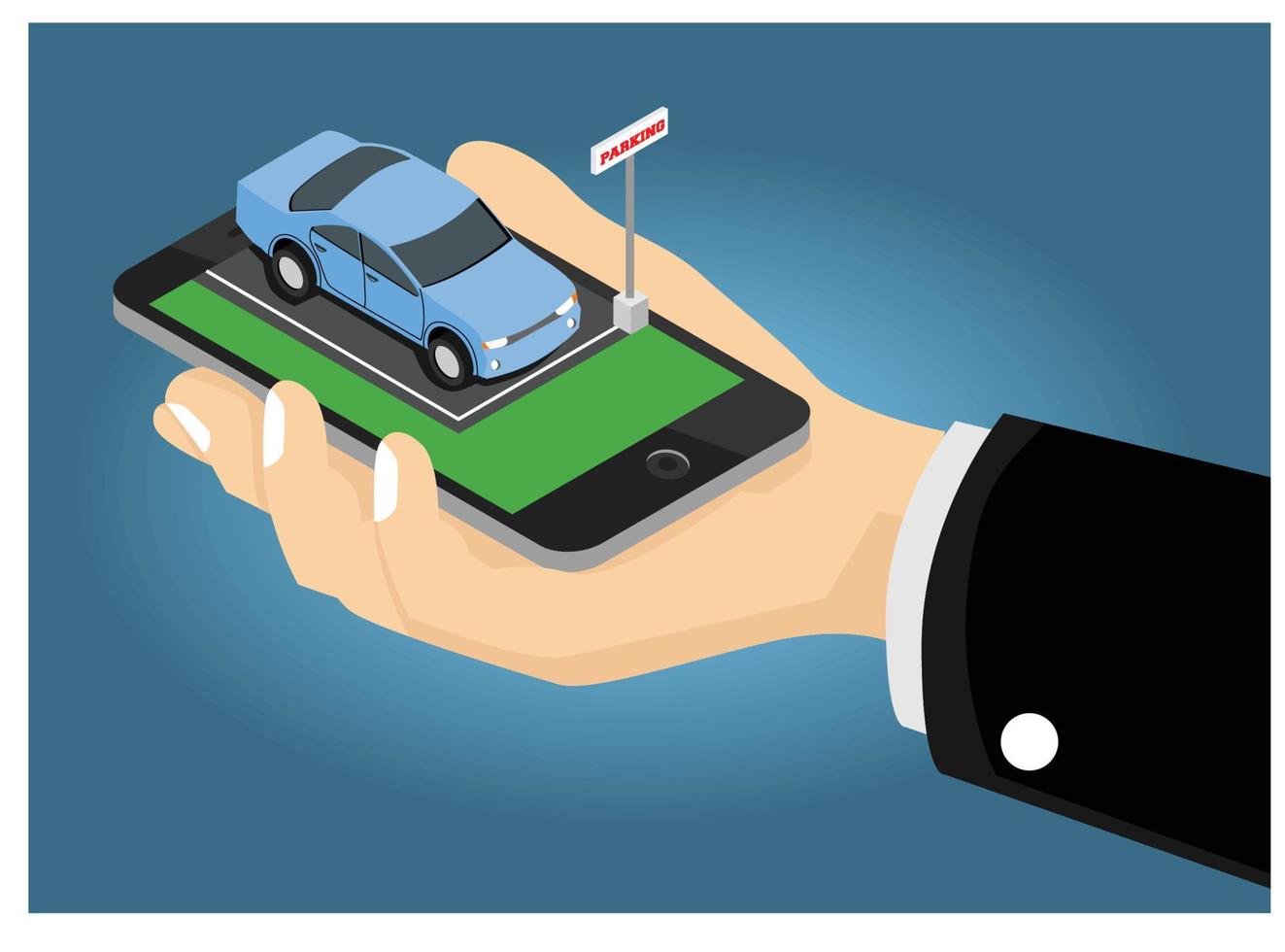 PARKING