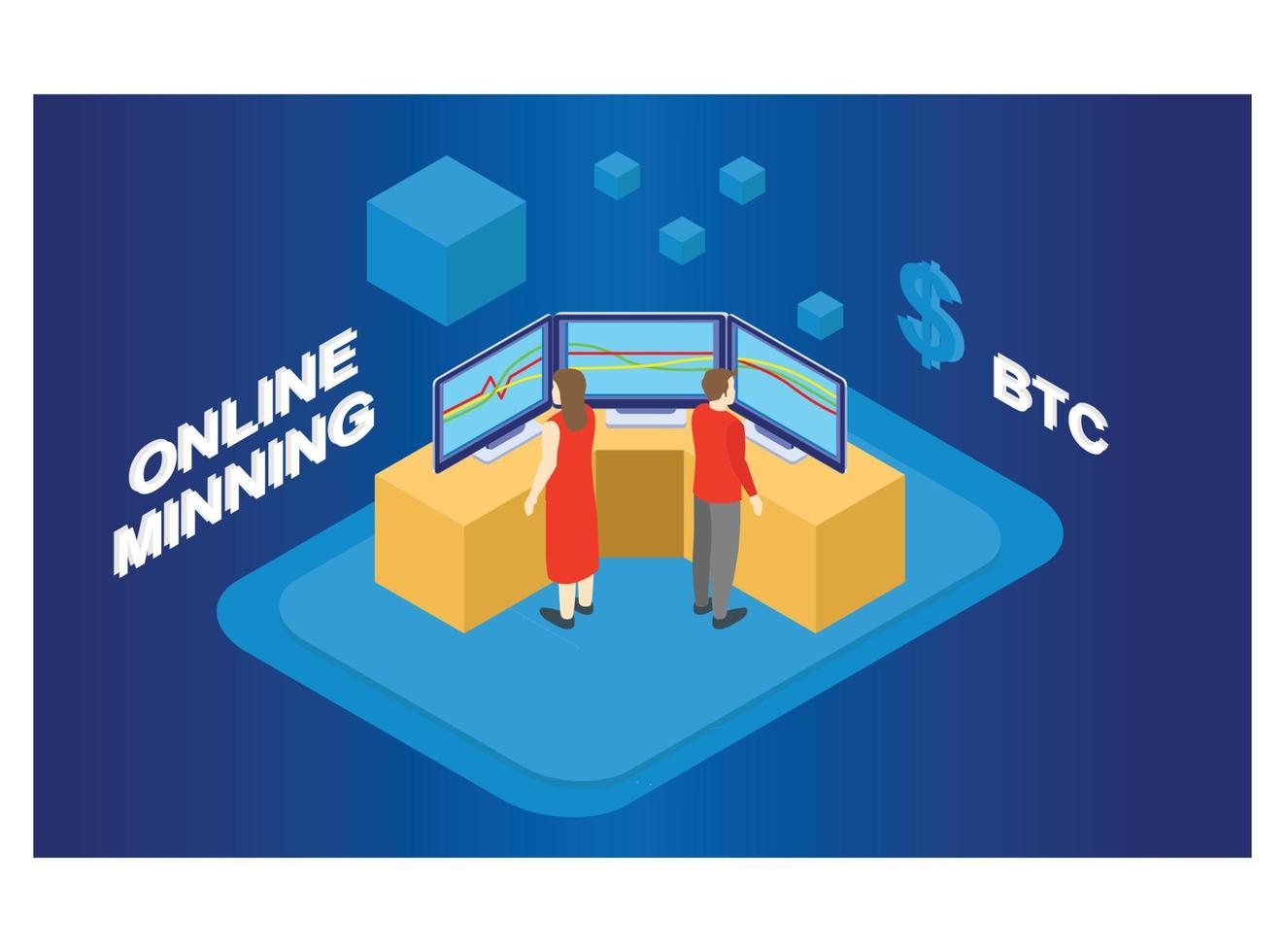 ONLINE MINNING

$

BTC