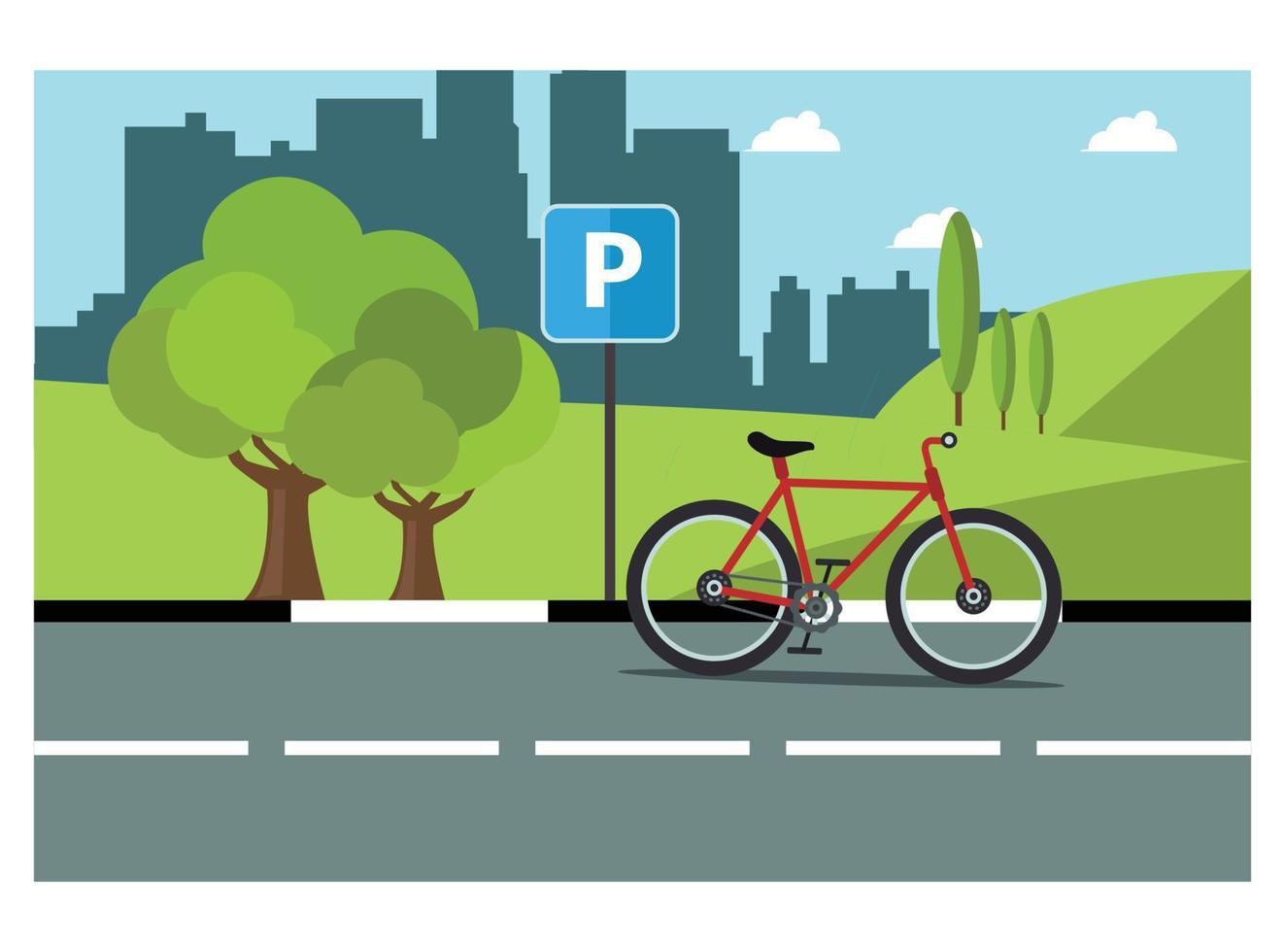 P