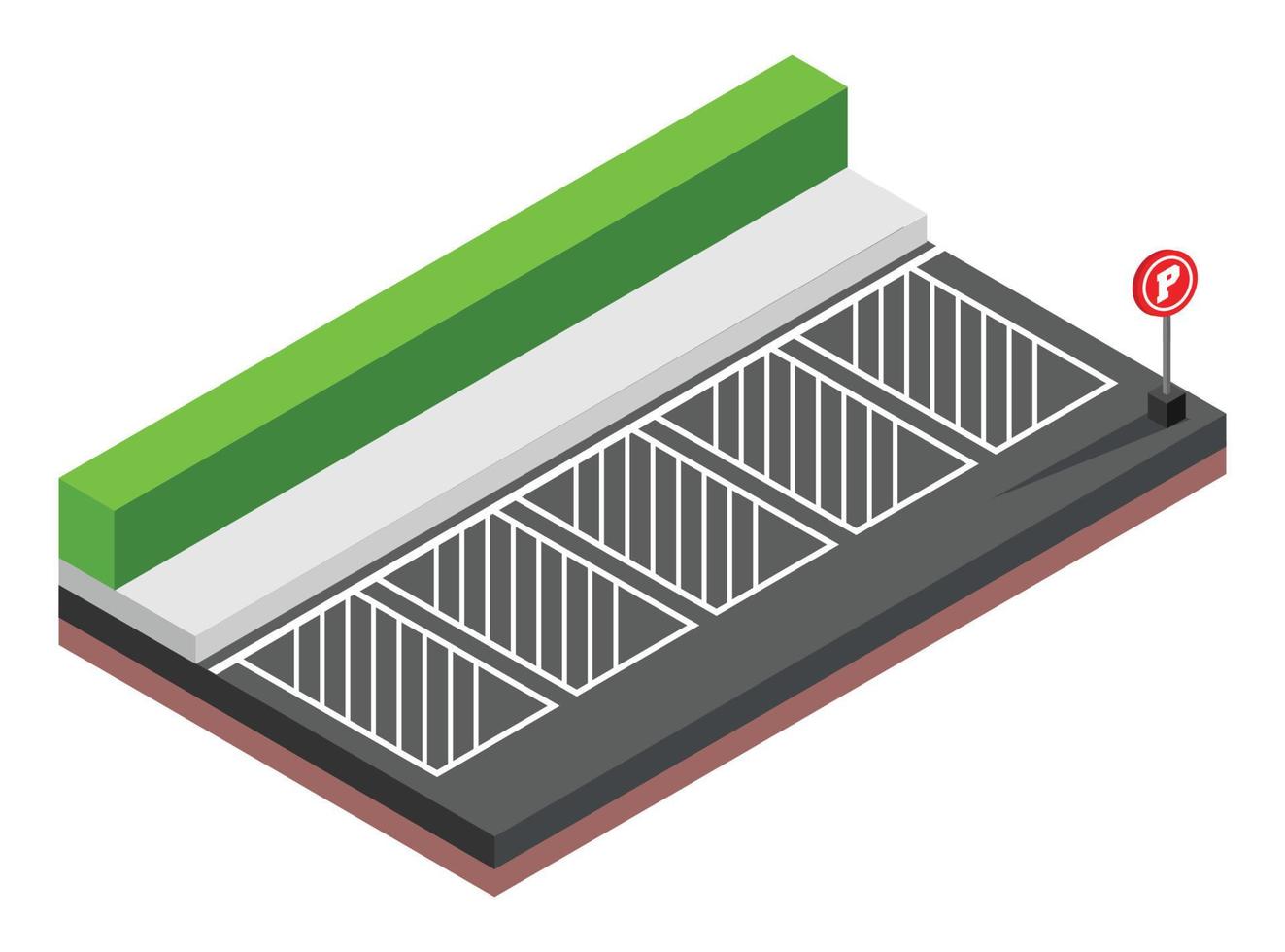 P