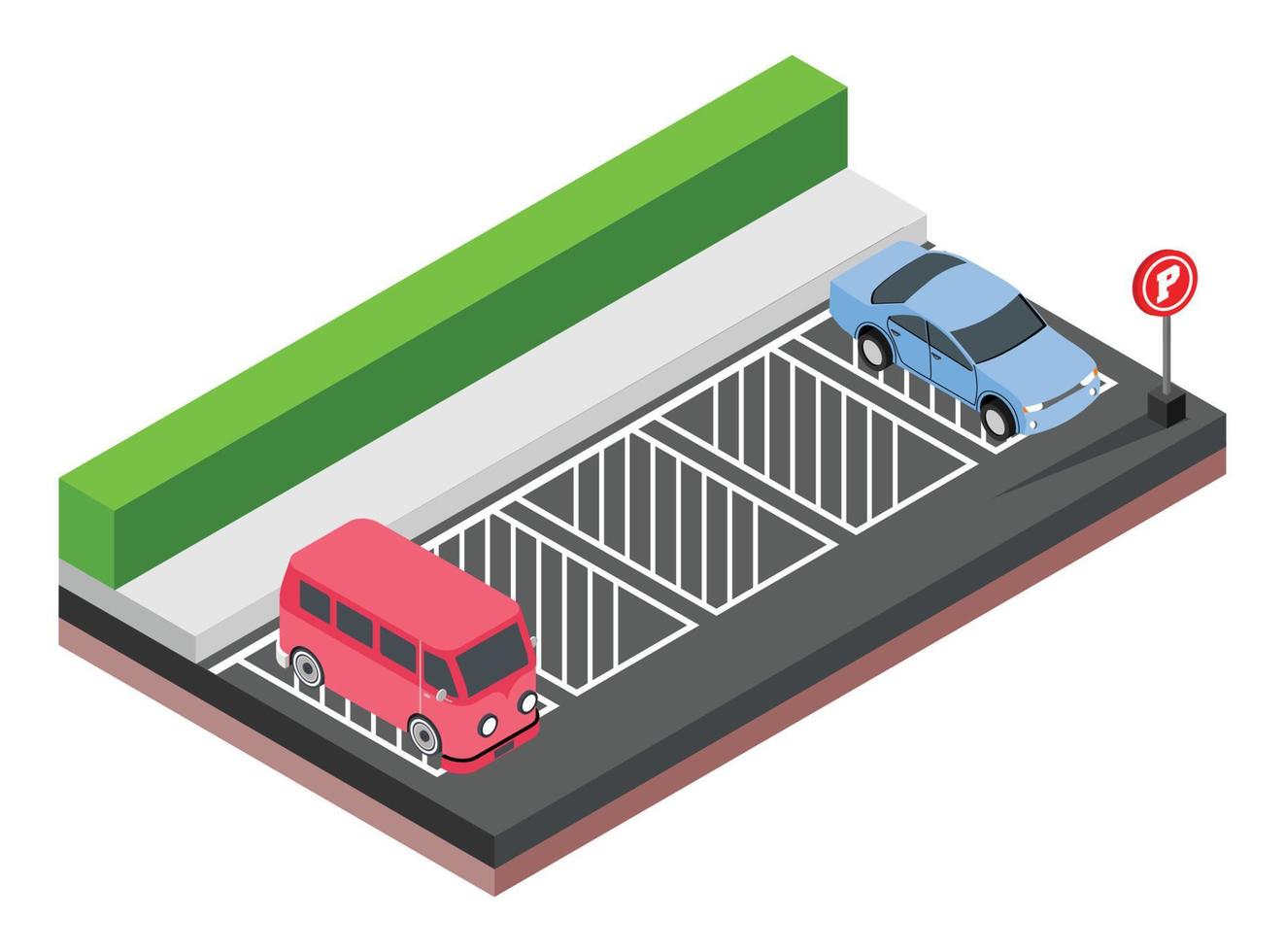 P