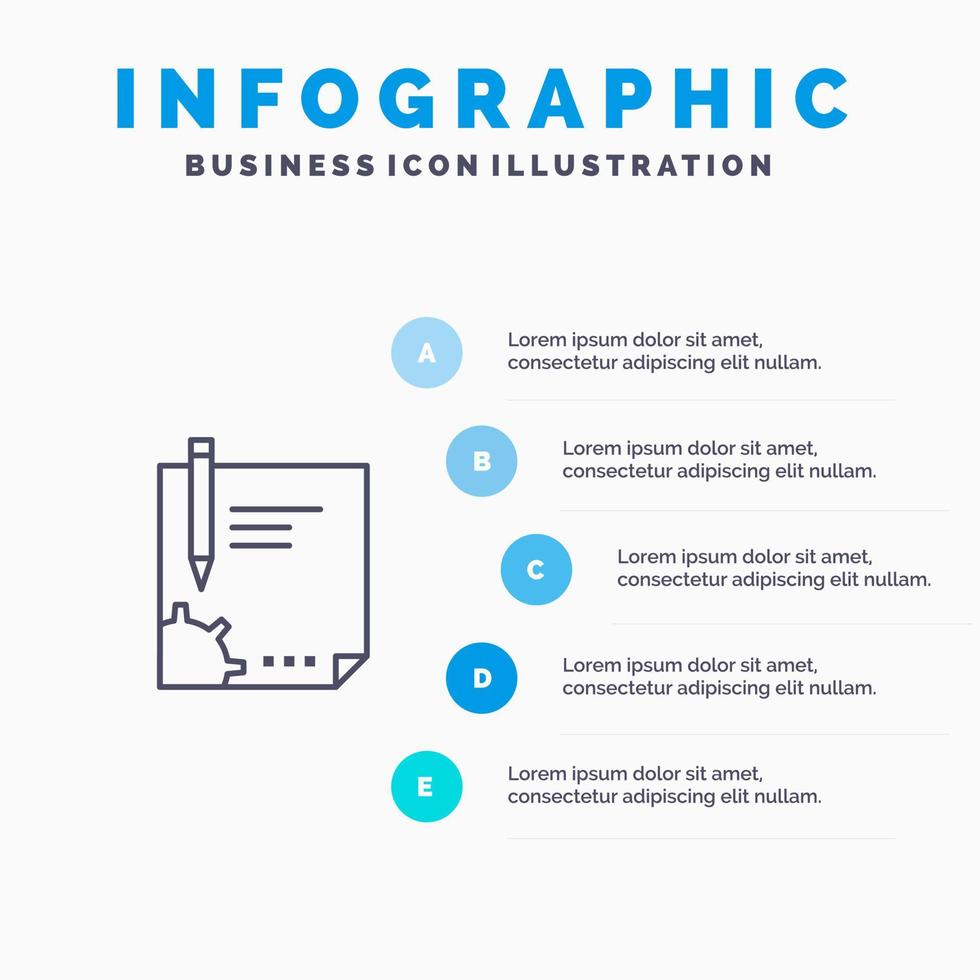 INFOGRAPHIC
BUSINESS ICON ILLUSTRATION

A
Lorem ipsum dolor sit amet, consectetur adipiscing elit nullam.

B
Lorem ipsum dolor sit amet, consectetur adipiscing elit nullam.

C
Lorem ipsum dolor sit amet, consectetur adipiscing elit nullam.

D
Lorem ipsum dolor sit amet, consectetur adipiscing elit nullam.

E
Lorem ipsum dolor sit amet, consectetur adipiscing elit nullam.