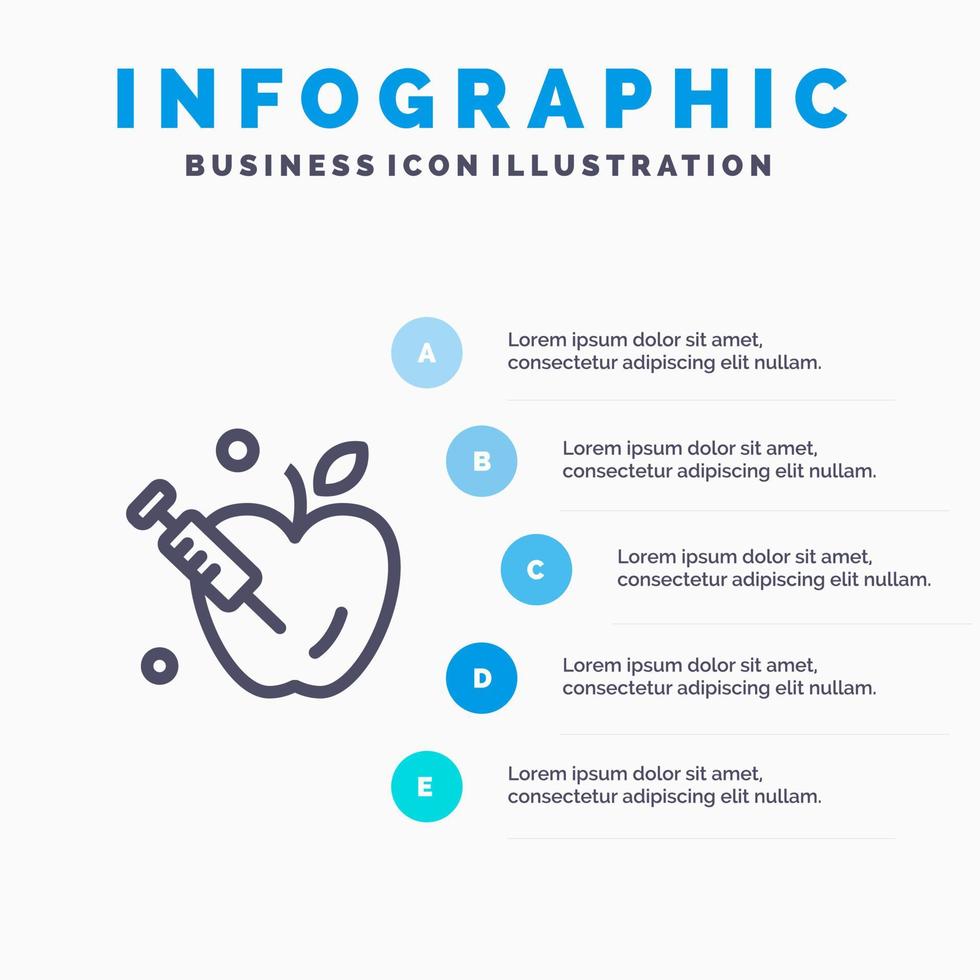 INFOGRAPHIC
BUSINESS ICON ILLUSTRATION

A
Lorem ipsum dolor sit amet, consectetur adipiscing elit nullam.

B
Lorem ipsum dolor sit amet, consectetur adipiscing elit nullam.

C
Lorem ipsum dolor sit amet, consectetur adipiscing elit nullam.

D
Lorem ipsum dolor sit amet, consectetur adipiscing elit nullam.

E
Lorem ipsum dolor sit amet, consectetur adipiscing elit nullam.