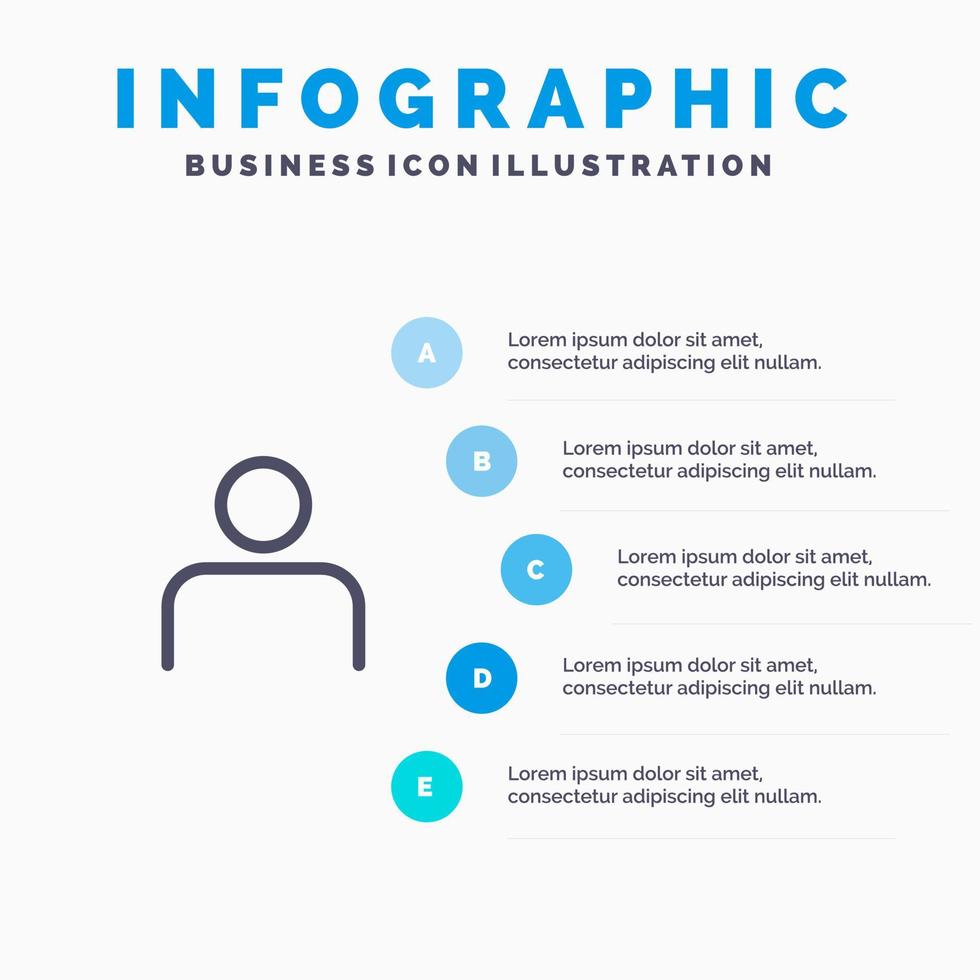 INFOGRAPHIC
BUSINESS ICON ILLUSTRATION

A
Lorem ipsum dolor sit amet, consectetur adipiscing elit nullam.

B
Lorem ipsum dolor sit amet, consectetur adipiscing elit nullam.

C
Lorem ipsum dolor sit amet, consectetur adipiscing elit nullam.

D
Lorem ipsum dolor sit amet, consectetur adipiscing elit nullam.

E
Lorem ipsum dolor sit amet, consectetur adipiscing elit nullam.