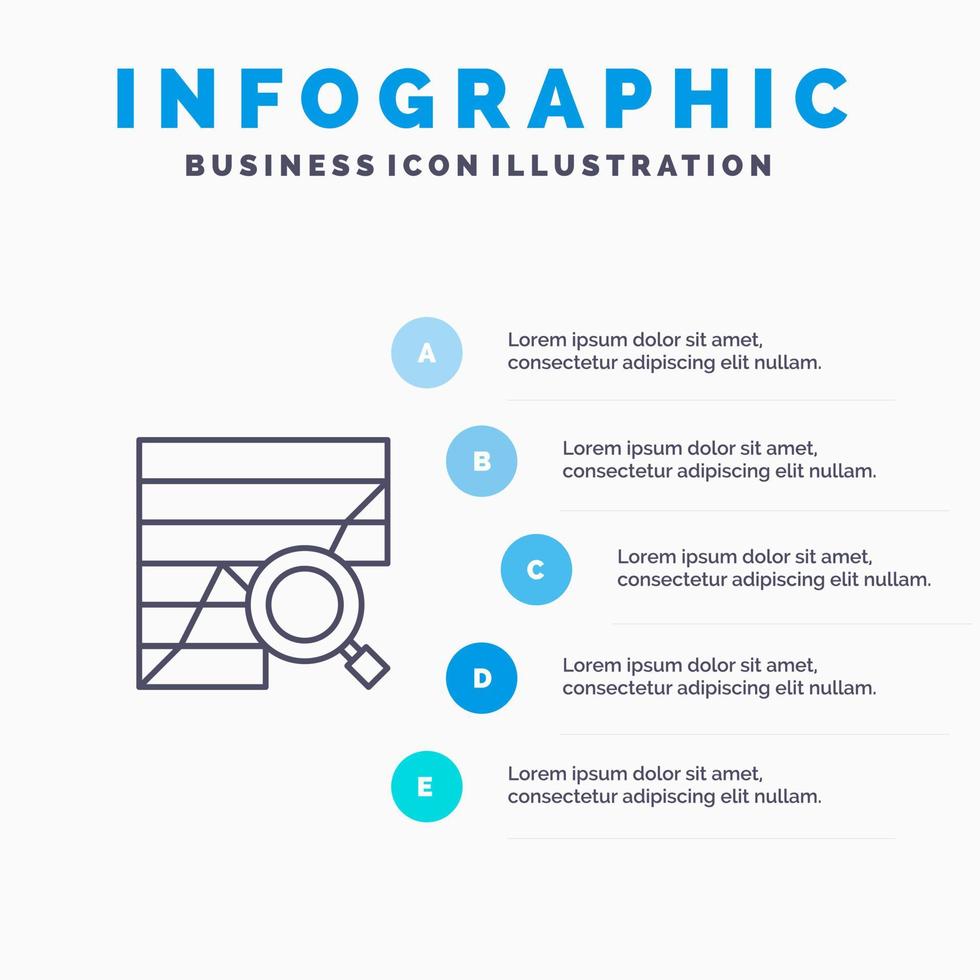 INFOGRAPHIC
BUSINESS ICON ILLUSTRATION

A
Lorem ipsum dolor sit amet, consectetur adipiscing elit nullam.

B
Lorem ipsum dolor sit amet, consectetur adipiscing elit nullam.

C
Lorem ipsum dolor sit amet, consectetur adipiscing elit nullam.

D
Lorem ipsum dolor sit amet, consectetur adipiscing elit nullam.

E
Lorem ipsum dolor sit amet, consectetur adipiscing elit nullam.