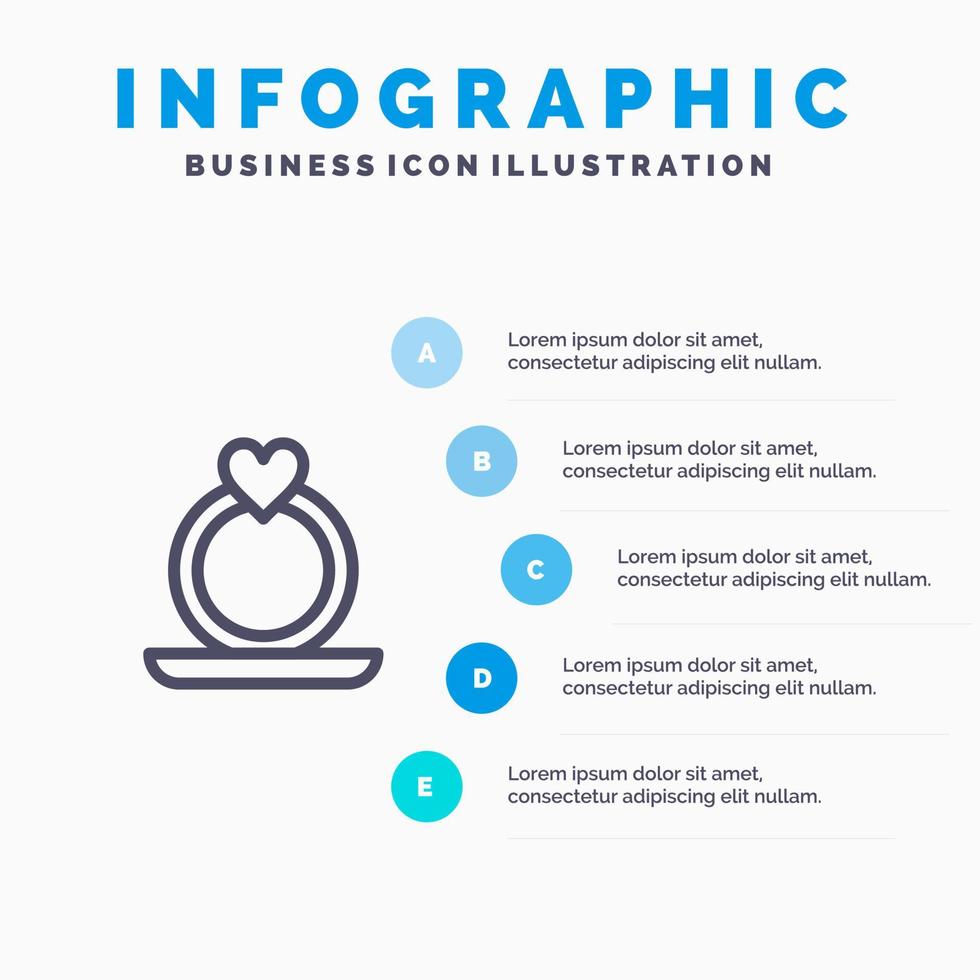 INFOGRAPHIC
BUSINESS ICON ILLUSTRATION

A
Lorem ipsum dolor sit amet, consectetur adipiscing elit nullam.

B
Lorem ipsum dolor sit amet, consectetur adipiscing elit nullam.

C
Lorem ipsum dolor sit amet, consectetur adipiscing elit nullam.

D
Lorem ipsum dolor sit amet, consectetur adipiscing elit nullam.

E
Lorem ipsum dolor sit amet, consectetur adipiscing elit nullam.