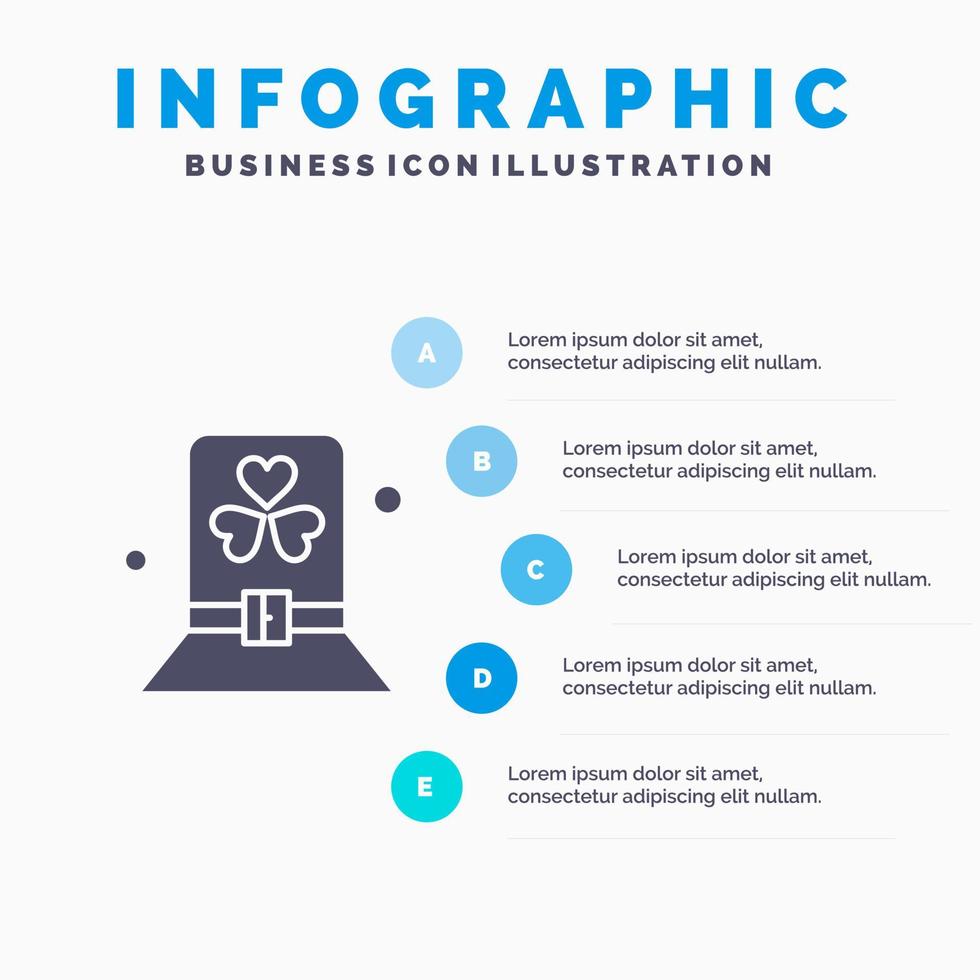 INFOGRAPHIC
BUSINESS ICON ILLUSTRATION

A
Lorem ipsum dolor sit amet, consectetur adipiscing elit nullam.

B
Lorem ipsum dolor sit amet, consectetur adipiscing elit nullam.

C
Lorem ipsum dolor sit amet, consectetur adipiscing elit nullam.

D
Lorem ipsum dolor sit amet, consectetur adipiscing elit nullam.

E
Lorem ipsum dolor sit amet, consectetur adipiscing elit nullam.