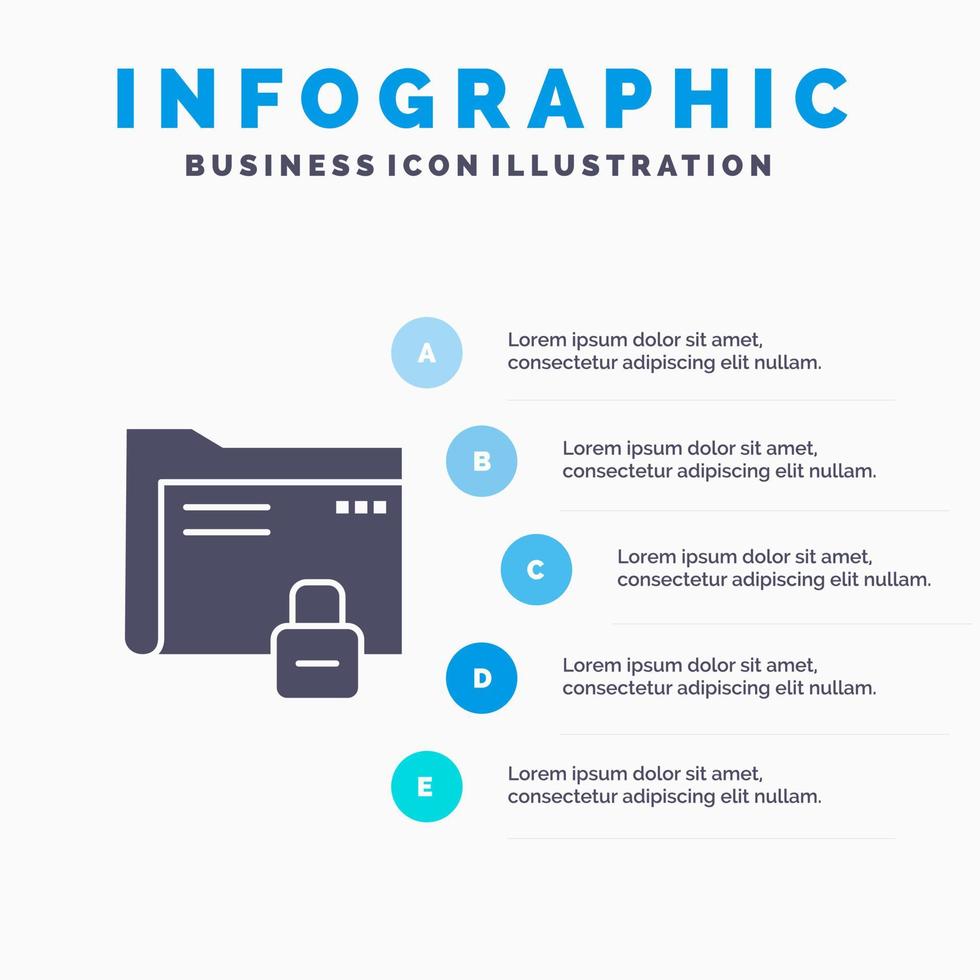 INFOGRAPHIC
BUSINESS ICON ILLUSTRATION

A
Lorem ipsum dolor sit amet, consectetur adipiscing elit nullam.

B
Lorem ipsum dolor sit amet, consectetur adipiscing elit nullam.

C
Lorem ipsum dolor sit amet, consectetur adipiscing elit nullam.

D
Lorem ipsum dolor sit amet, consectetur adipiscing elit nullam.

E
Lorem ipsum dolor sit amet, consectetur adipiscing elit nullam.