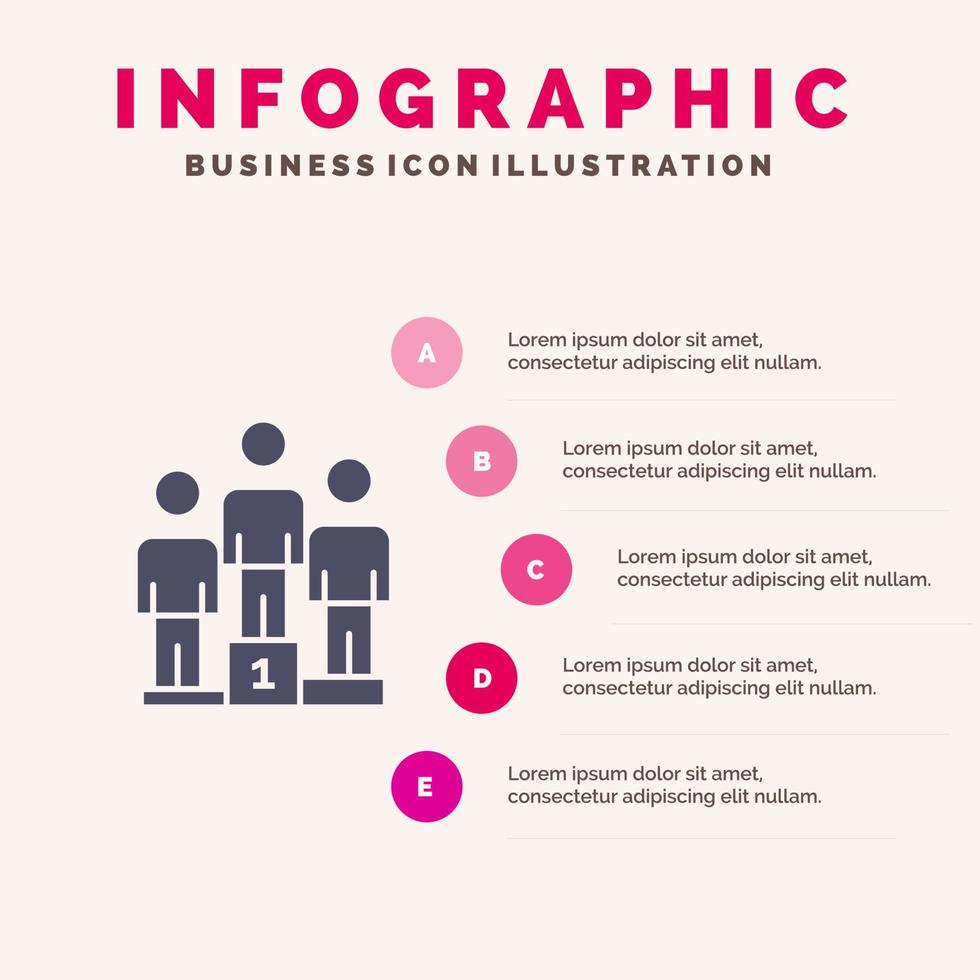 INFOGRAPHIC
BUSINESS ICON ILLUSTRATION

1

A
Lorem ipsum dolor sit amet, consectetur adipiscing elit nullam.

B
Lorem ipsum dolor sit amet, consectetur adipiscing elit nullam.

C
Lorem ipsum dolor sit amet, consectetur adipiscing elit nullam.

D
Lorem ipsum dolor sit amet, consectetur adipiscing elit nullam.

E
Lorem ipsum dolor sit amet, consectetur adipiscing elit nullam.