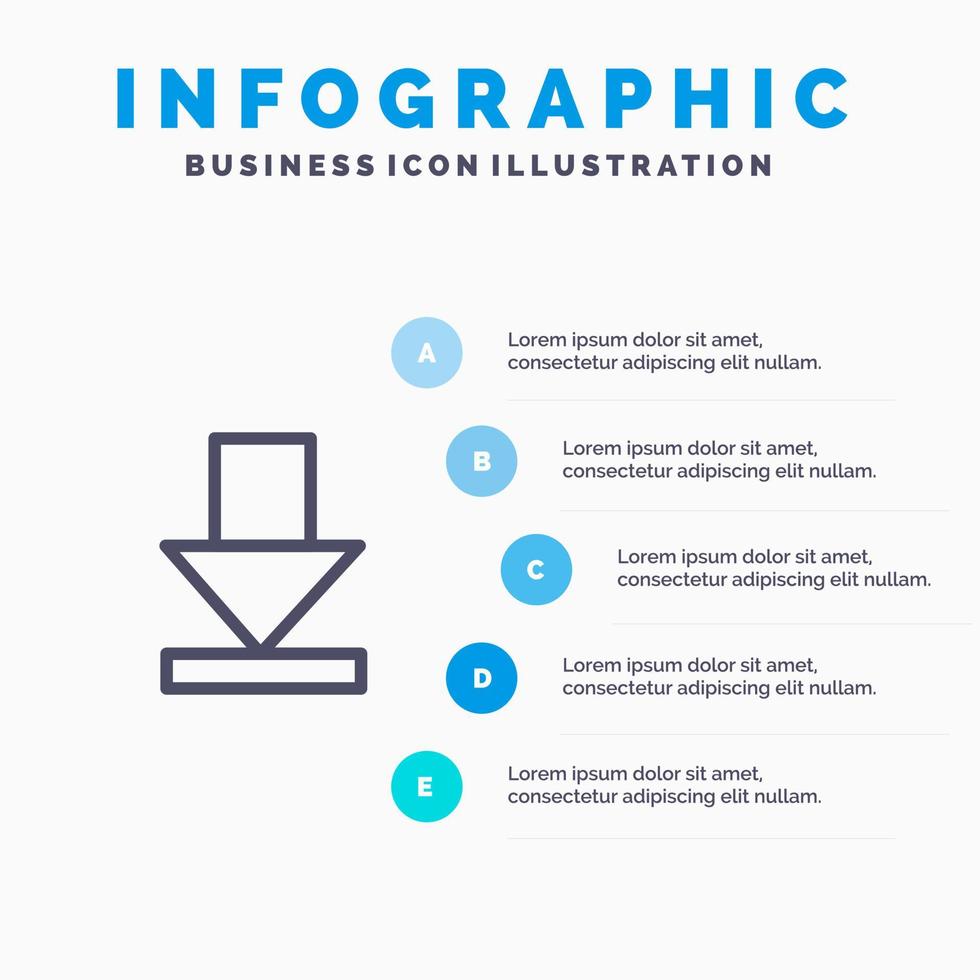 INFOGRAPHIC
BUSINESS ICON ILLUSTRATION

A
Lorem ipsum dolor sit amet, consectetur adipiscing elit nullam.

B
Lorem ipsum dolor sit amet, consectetur adipiscing elit nullam.

C
Lorem ipsum dolor sit amet, consectetur adipiscing elit nullam.

D
Lorem ipsum dolor sit amet, consectetur adipiscing elit nullam.

E
Lorem ipsum dolor sit amet, consectetur adipiscing elit nullam.