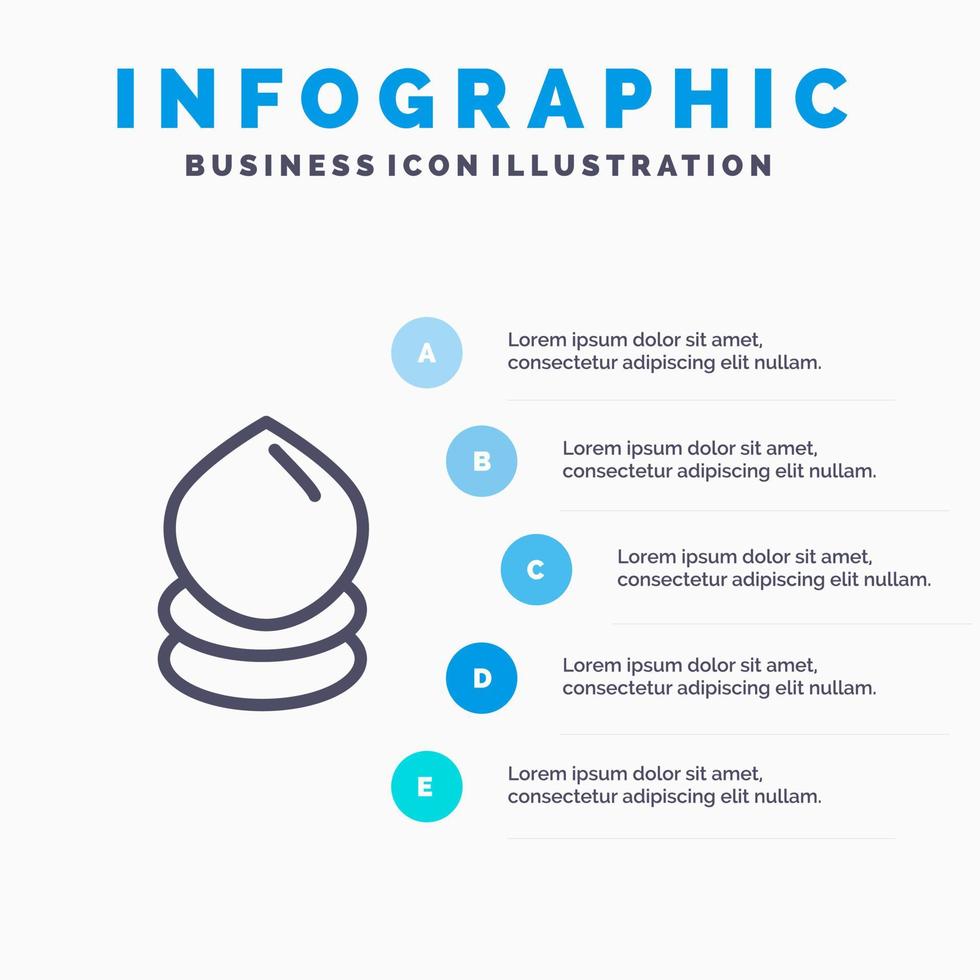 INFOGRAPHIC
BUSINESS ICON ILLUSTRATION

A
Lorem ipsum dolor sit amet, consectetur adipiscing elit nullam.

B
Lorem ipsum dolor sit amet, consectetur adipiscing elit nullam.

C
Lorem ipsum dolor sit amet, consectetur adipiscing elit nullam.

D
Lorem ipsum dolor sit amet, consectetur adipiscing elit nullam.

E
Lorem ipsum dolor sit amet, consectetur adipiscing elit nullam.