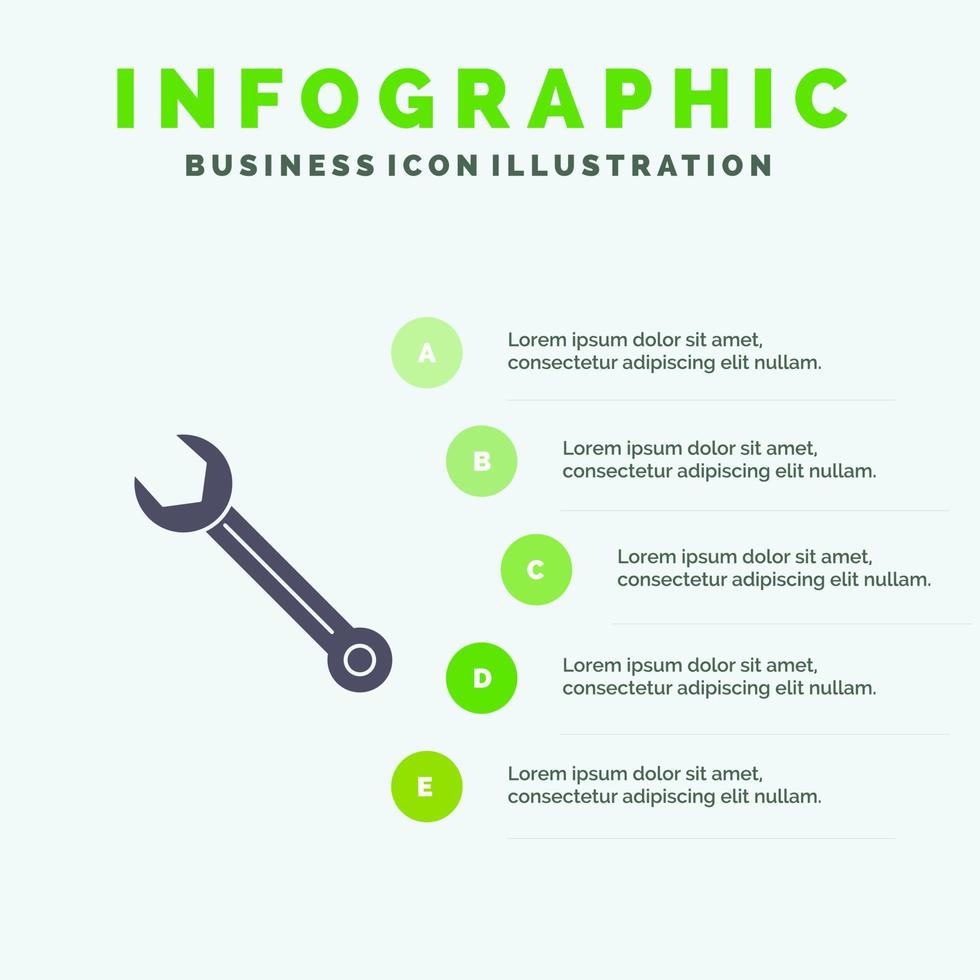 INFOGRAPHIC

BUSINESS ICON ILLUSTRATION

A

Lorem ipsum dolor sit amet, consectetur adipiscing elit nullam.

B

Lorem ipsum dolor sit amet, consectetur adipiscing elit nullam.

C

Lorem ipsum dolor sit amet, consectetur adipiscing elit nullam.

D

Lorem ipsum dolor sit amet, consectetur adipiscing elit nullam.

E

Lorem ipsum dolor sit amet, consectetur adipiscing elit nullam.