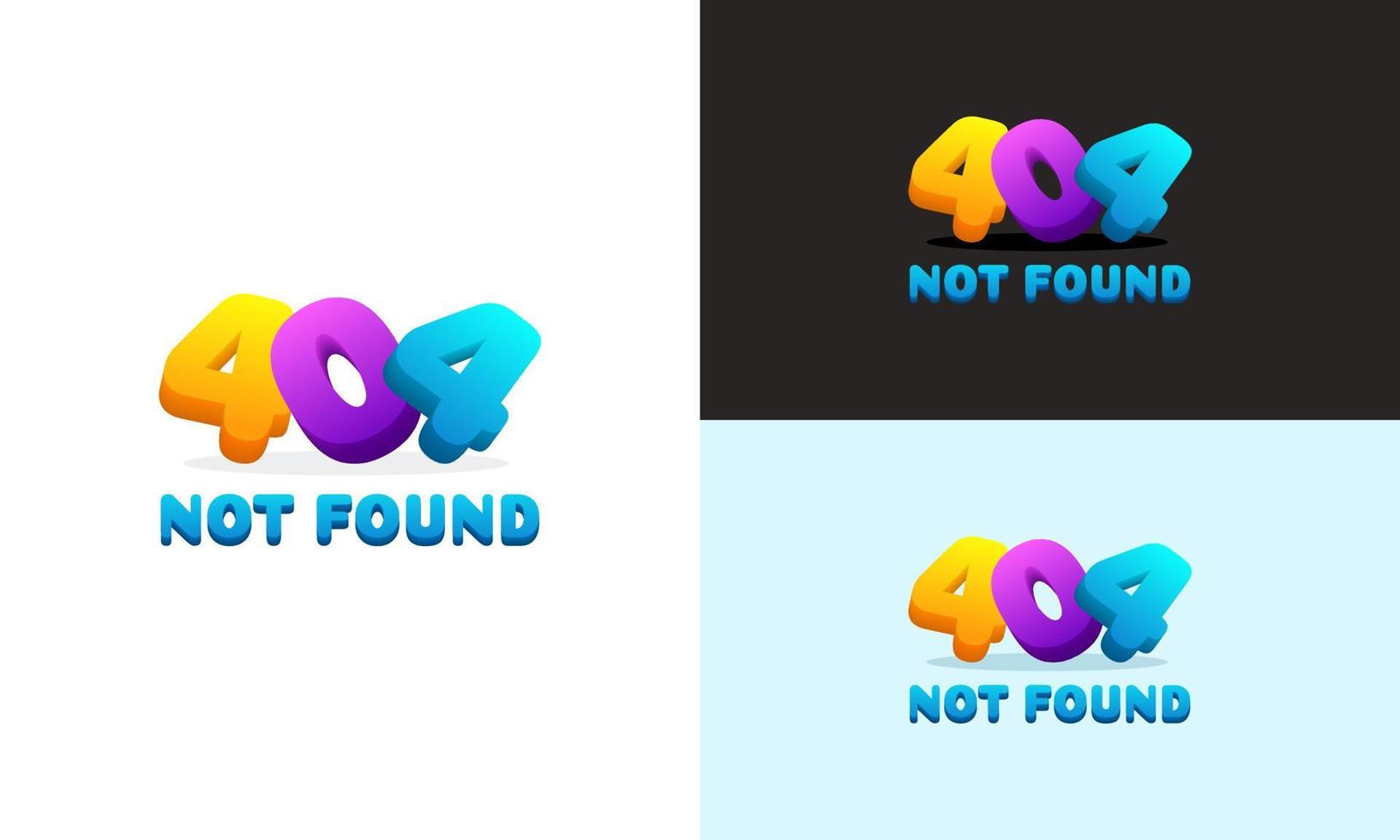 404
NOT FOUND

404
NOT FOUND

404
NOT FOUND