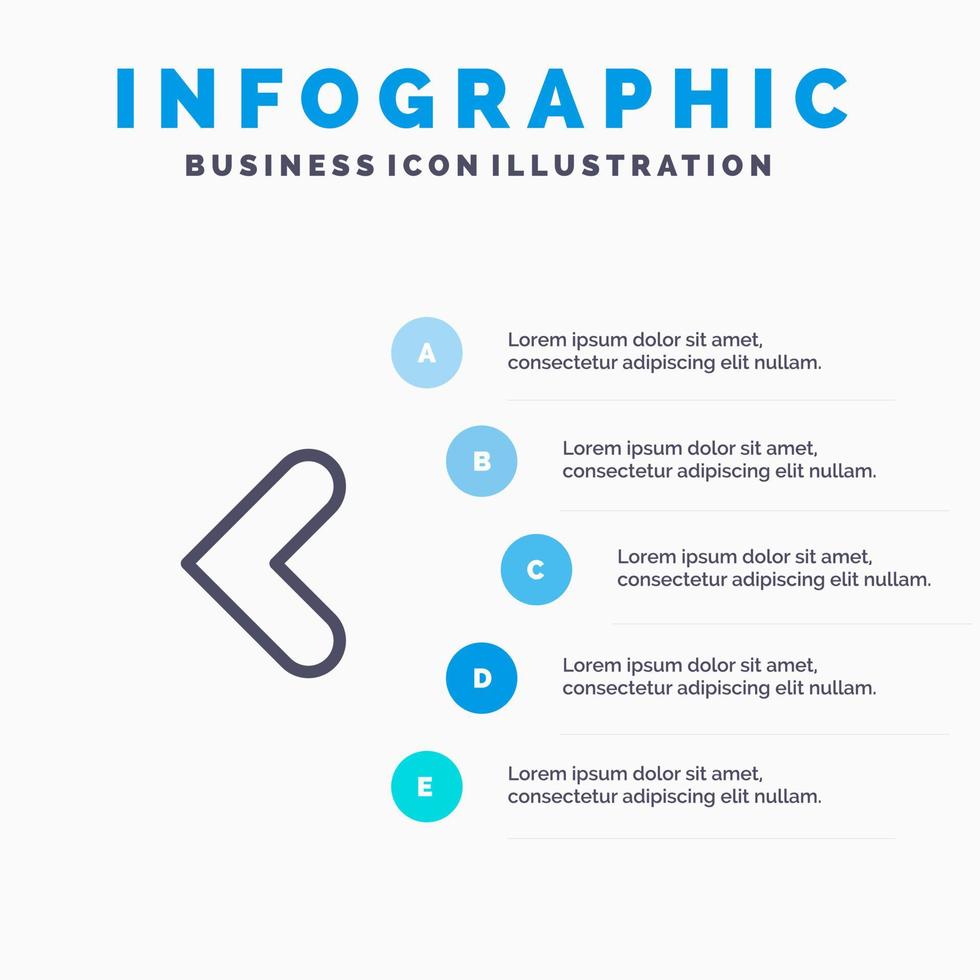 INFOGRAPHIC
BUSINESS ICON ILLUSTRATION

A
Lorem ipsum dolor sit amet, consectetur adipiscing elit nullam.

B
Lorem ipsum dolor sit amet, consectetur adipiscing elit nullam.

C
Lorem ipsum dolor sit amet, consectetur adipiscing elit nullam.

D
Lorem ipsum dolor sit amet, consectetur adipiscing elit nullam.

E
Lorem ipsum dolor sit amet, consectetur adipiscing elit nullam.