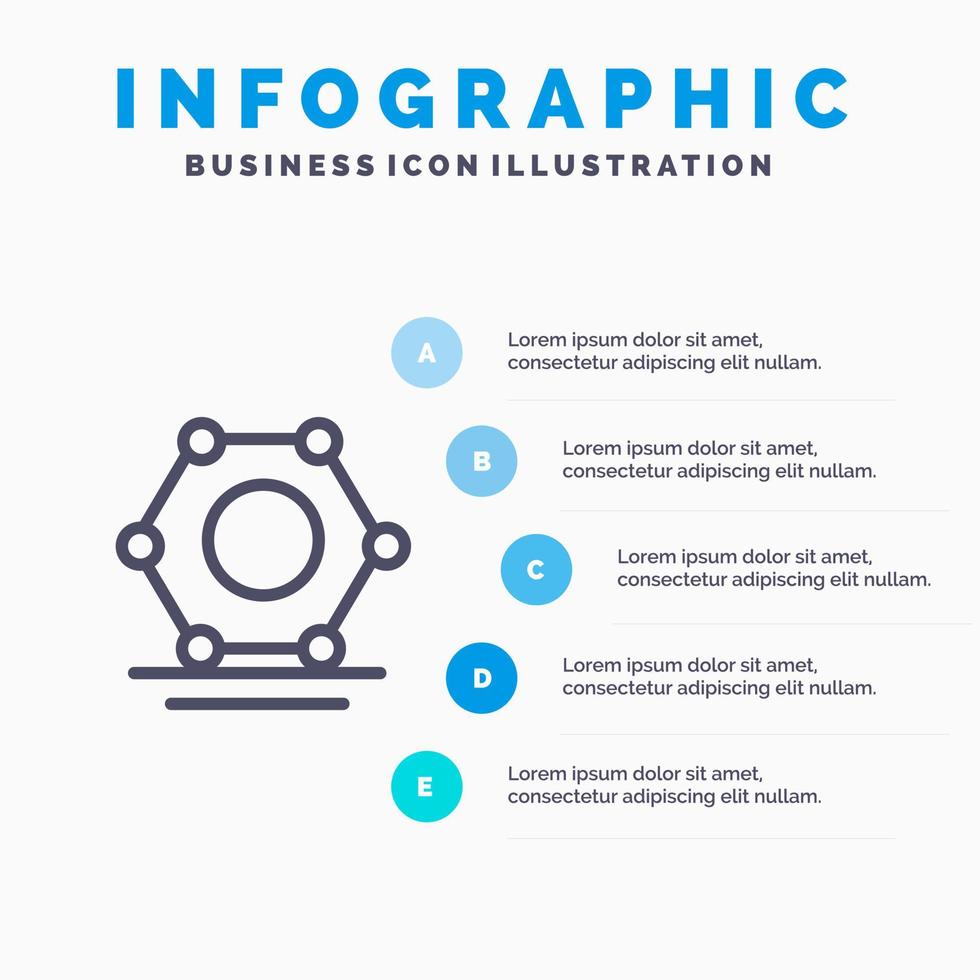 INFOGRAPHIC
BUSINESS ICON ILLUSTRATION

A
Lorem ipsum dolor sit amet, consectetur adipiscing elit nullam.

B
Lorem ipsum dolor sit amet, consectetur adipiscing elit nullam.

C
Lorem ipsum dolor sit amet, consectetur adipiscing elit nullam.

D
Lorem ipsum dolor sit amet, consectetur adipiscing elit nullam.

E
Lorem ipsum dolor sit amet, consectetur adipiscing elit nullam.