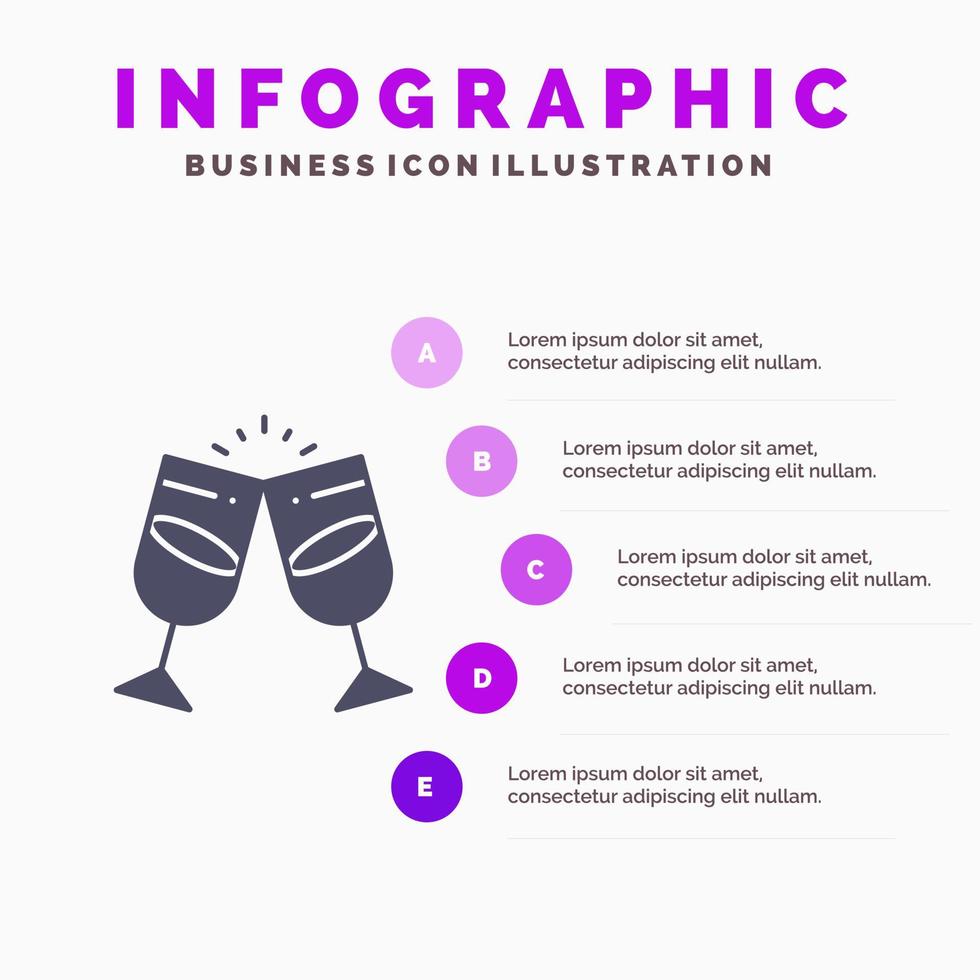 INFOGRAPHIC
BUSINESS ICON ILLUSTRATION

A
Lorem ipsum dolor sit amet, consectetur adipiscing elit nullam.

B
Lorem ipsum dolor sit amet, consectetur adipiscing elit nullam.

C
Lorem ipsum dolor sit amet, consectetur adipiscing elit nullam.

D
Lorem ipsum dolor sit amet, consectetur adipiscing elit nullam.

E
Lorem ipsum dolor sit amet, consectetur adipiscing elit nullam.