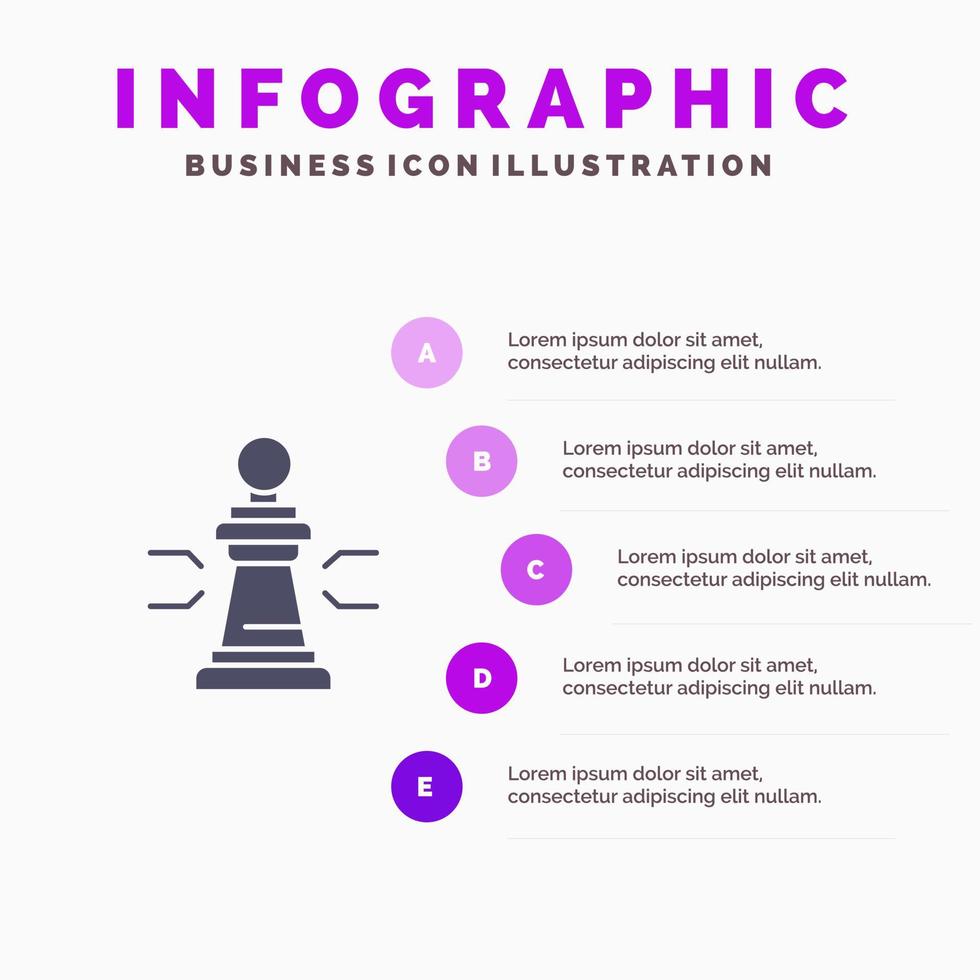 INFOGRAPHIC
BUSINESS ICON ILLUSTRATION

A
Lorem ipsum dolor sit amet, consectetur adipiscing elit nullam.

B
Lorem ipsum dolor sit amet, consectetur adipiscing elit nullam.

C
Lorem ipsum dolor sit amet, consectetur adipiscing elit nullam.

D
Lorem ipsum dolor sit amet, consectetur adipiscing elit nullam.

E
Lorem ipsum dolor sit amet, consectetur adipiscing elit nullam.