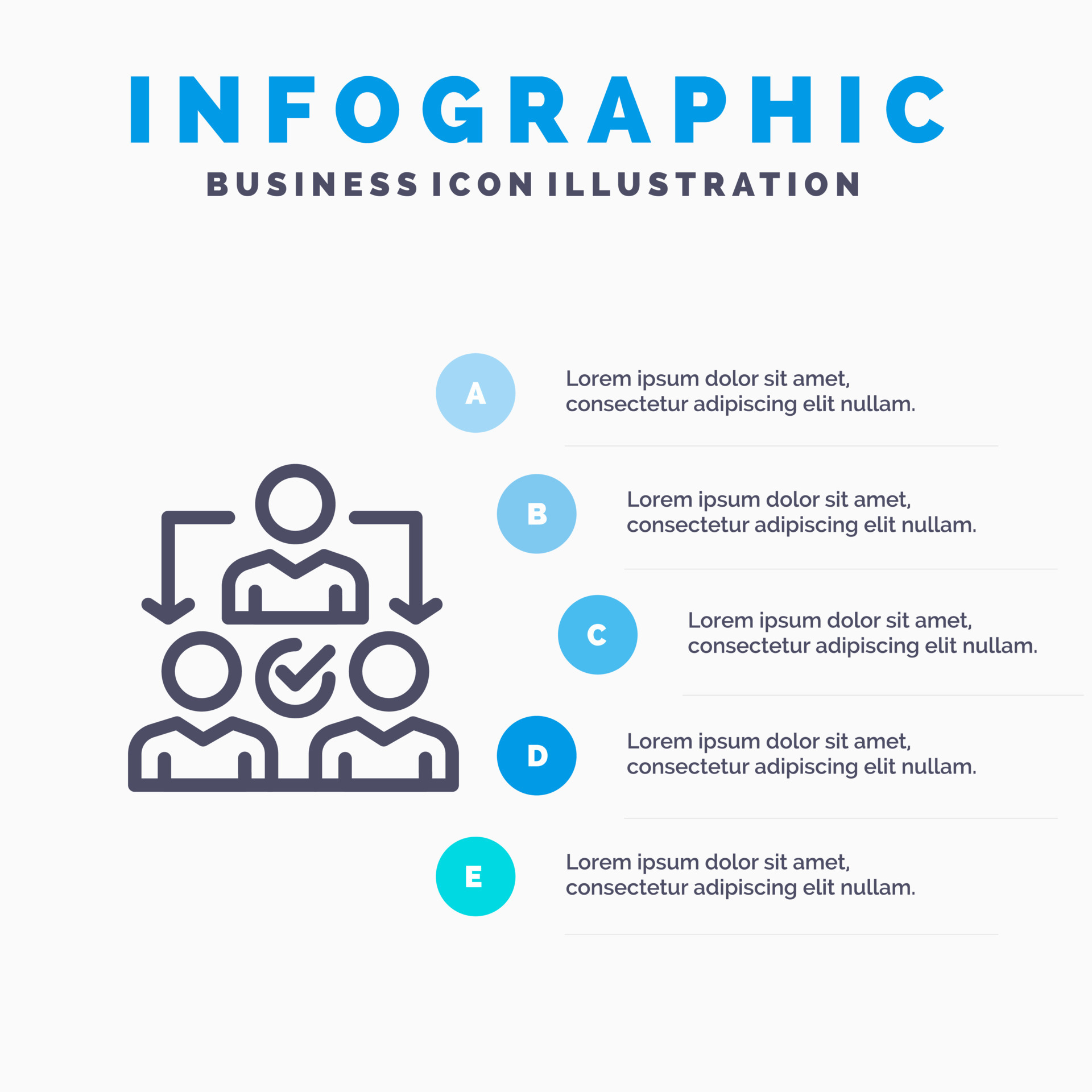 INFOGRAPHIC

BUSINESS ICON ILLUSTRATION

A

Lorem ipsum dolor sit amet, consectetur adipiscing elit nullam.

B

Lorem ipsum dolor sit amet, consectetur adipiscing elit nullam.

C

Lorem ipsum dolor sit amet, consectetur adipiscing elit nullam.

D

Lorem ipsum dolor sit amet, consectetur adipiscing elit nullam.

E

Lorem ipsum dolor sit amet, consectetur adipiscing elit nullam.