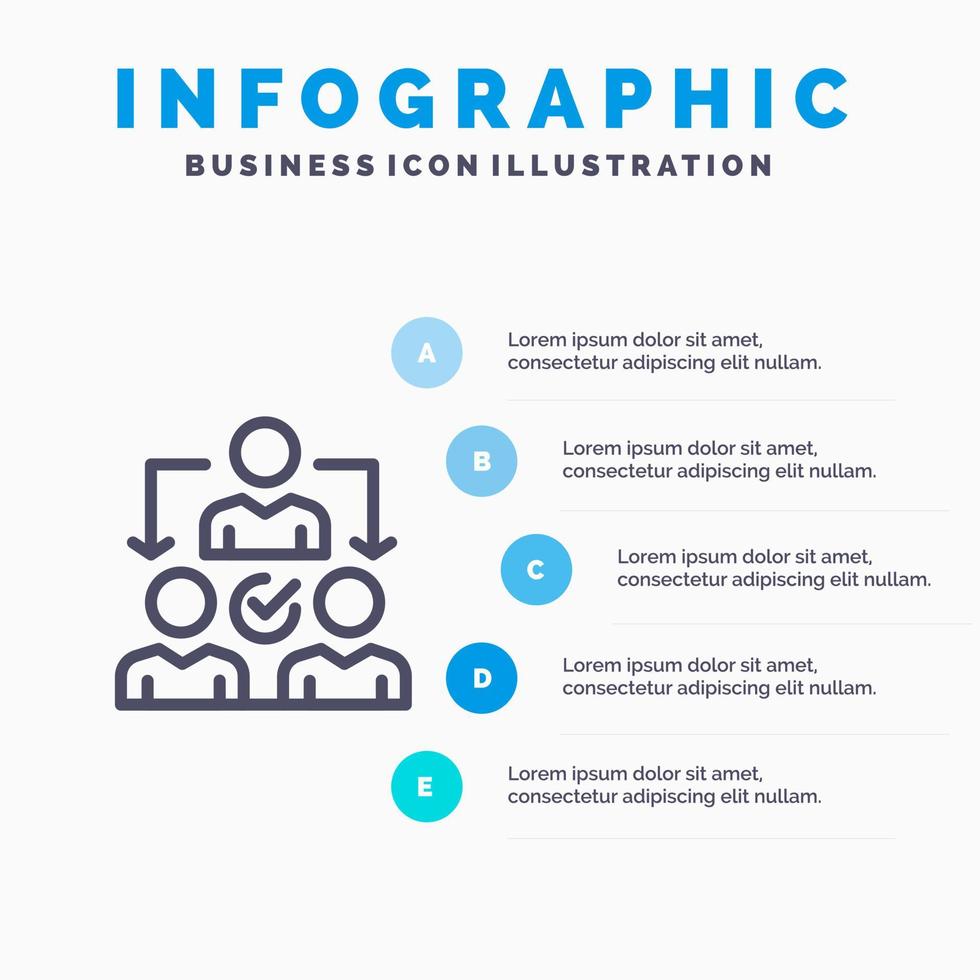 INFOGRAPHIC
BUSINESS ICON ILLUSTRATION

A
Lorem ipsum dolor sit amet, consectetur adipiscing elit nullam.

B
Lorem ipsum dolor sit amet, consectetur adipiscing elit nullam.

C
Lorem ipsum dolor sit amet, consectetur adipiscing elit nullam.

D
Lorem ipsum dolor sit amet, consectetur adipiscing elit nullam.

E
Lorem ipsum dolor sit amet, consectetur adipiscing elit nullam.