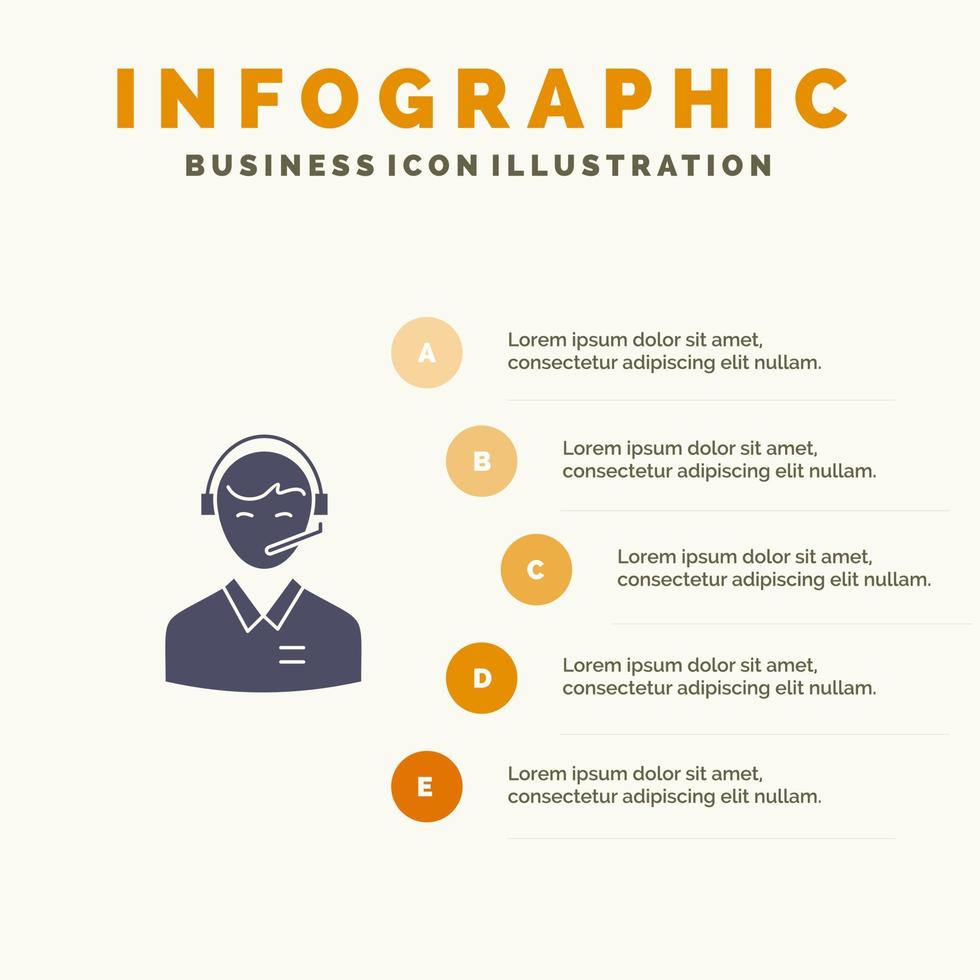 INFOGRAPHIC
BUSINESS ICON ILLUSTRATION

A
Lorem ipsum dolor sit amet, consectetur adipiscing elit nullam.

B
Lorem ipsum dolor sit amet, consectetur adipiscing elit nullam.

C
Lorem ipsum dolor sit amet, consectetur adipiscing elit nullam.

D
Lorem ipsum dolor sit amet, consectetur adipiscing elit nullam.

E
Lorem ipsum dolor sit amet, consectetur adipiscing elit nullam.