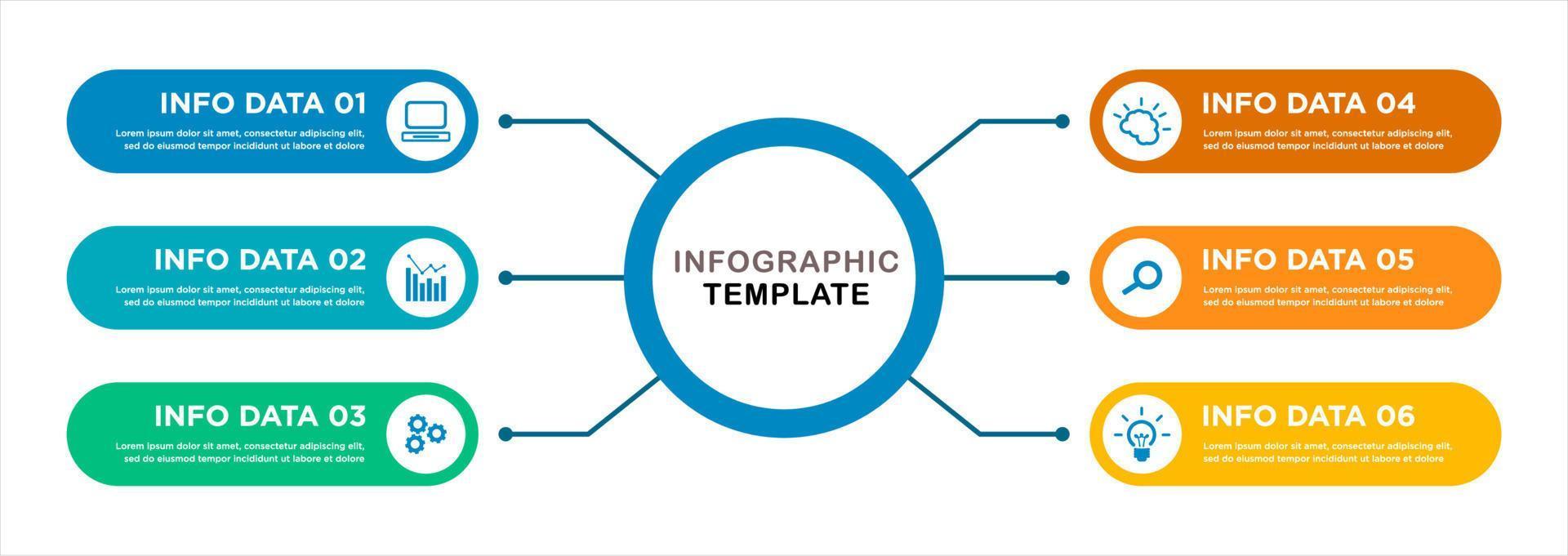 INFO DATA 01
Lorem ipsum dolor sit amet, consectetur adipiscing elit, sed do eiusmod tempor incididunt ut labore et dolore

INFO DATA 02
Lorem ipsum dolor sit amet, consectetur adipiscing elit, sed do eiusmod tempor incididunt ut labore et dolore

INFO DATA 03
Lorem ipsum dolor sit amet, consectetur adipiscing elit, sed do eiusmod tempor incididunt ut labore et dolore

INFOGRAPHIC
TEMPLATE

INFO DATA 04
Lorem ipsum dolor sit amet, consectetur adipiscing elit, sed do eiusmod tempor incididunt ut labore et dolore

INFO DATA 05
Lorem ipsum dolor sit amet, consectetur adipiscing elit, sed do eiusmod tempor incididunt ut labore et dolore

INFO DATA 06
Lorem ipsum dolor sit amet, consectetur adipiscing elit, sed do eiusmod tempor incididunt ut labore et dolore