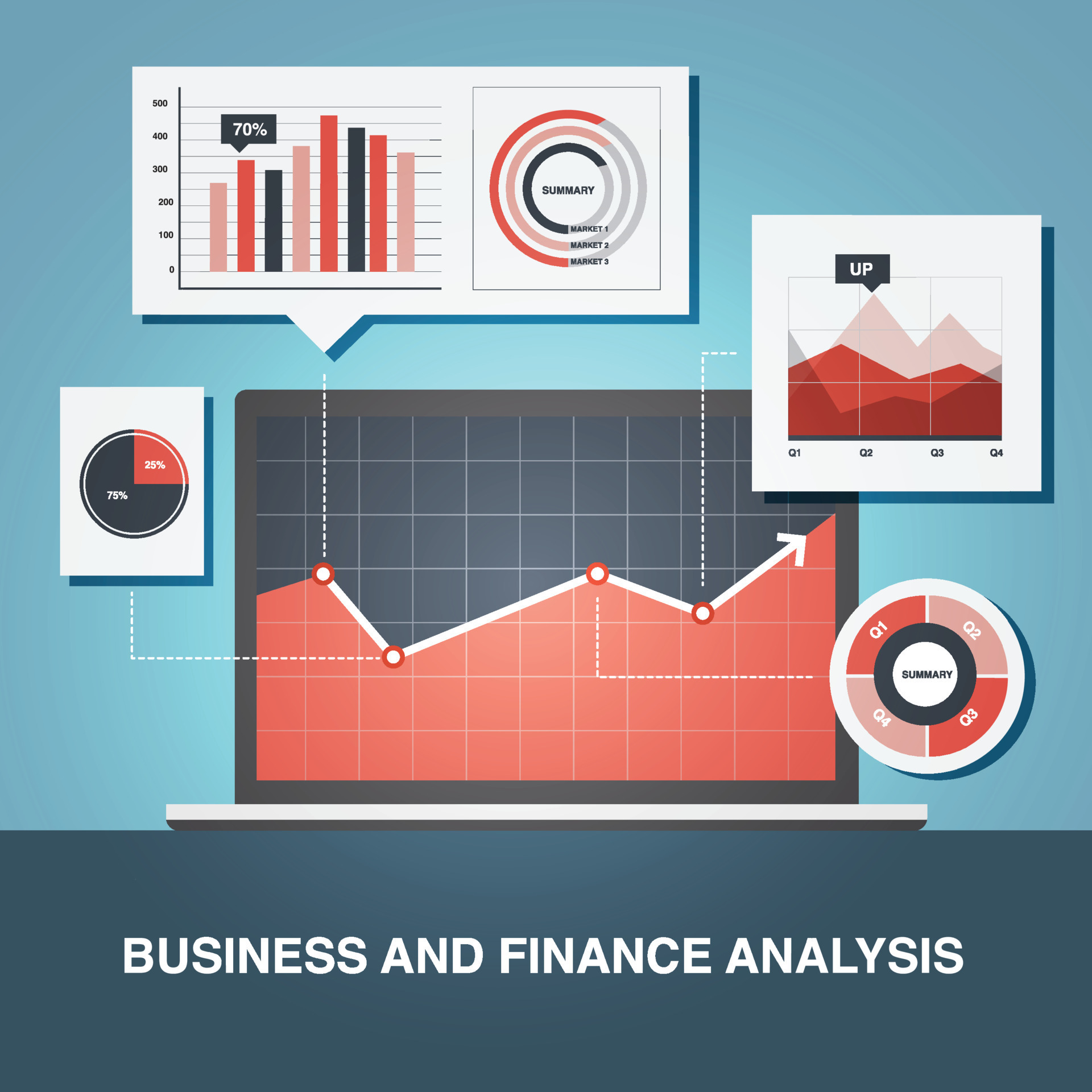 500
400
300
200
100
0

70%

SUMMARY
MARKET 1
MARKET 2
MARKET 3

UP

Q1 Q2 Q3 Q4

25%
75%

Q1
Q2
SUMMARY
Q4
Q3

BUSINESS AND FINANCE ANALYSIS